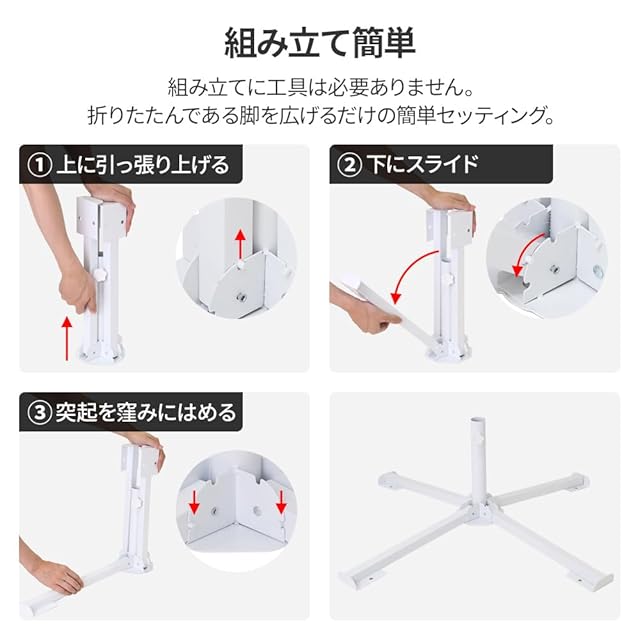 組み立て簡単

組み立てに工具は必要ありません。
折りたたんである脚を広げるだけの簡単セッティング。

① 上に引っ張り上げる

② 下にスライド

③ 突起を窪みにはめる