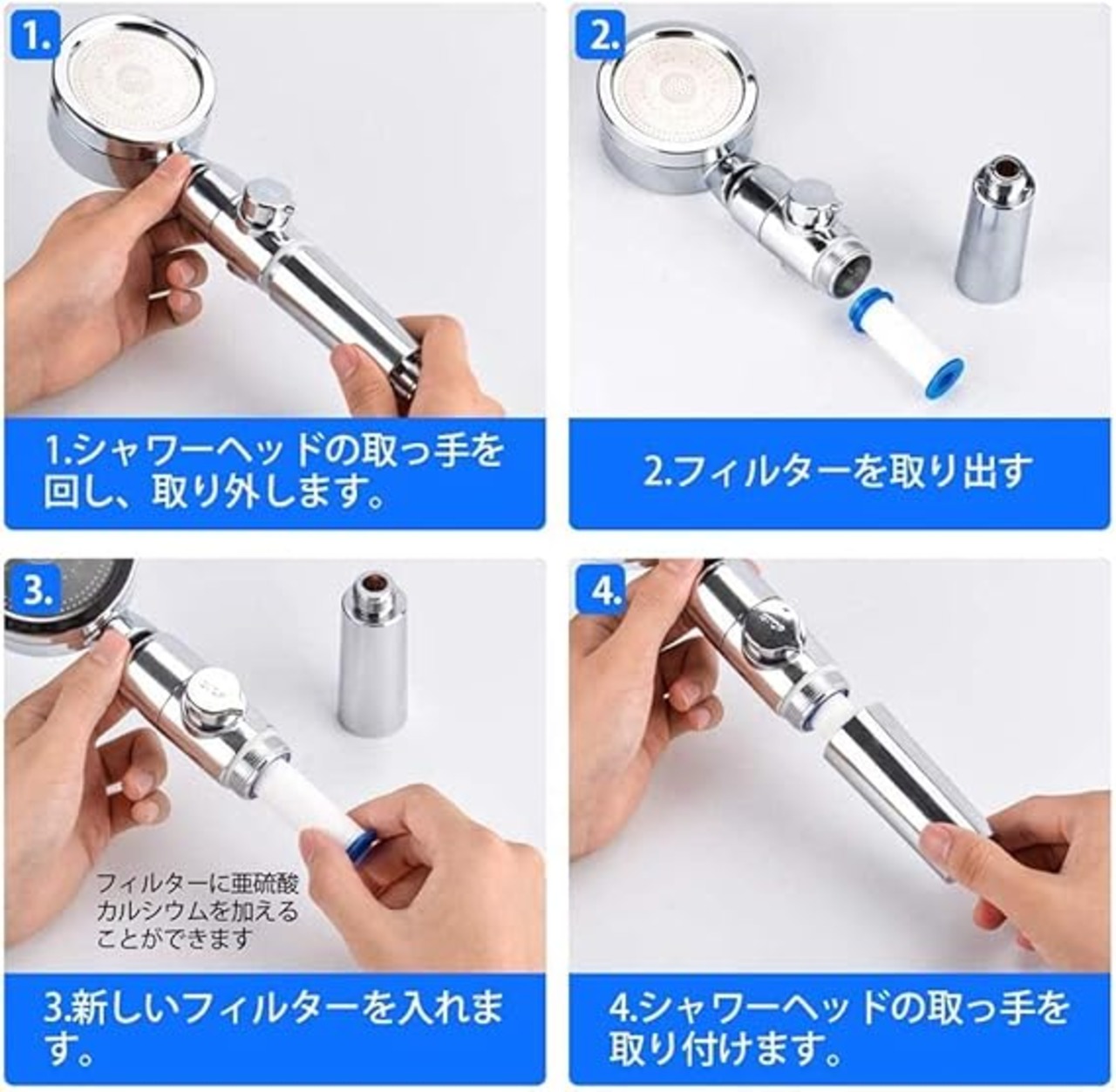 1.

1.シャワーヘッドの取っ手を回し、取り外します。

2.

2.フィルターを取り出す

3.

フィルターに亜硫酸カルシウムを加えることができます

3.新しいフィルターを入れます。

4.

4.シャワーヘッドの取っ手を取り付けます。