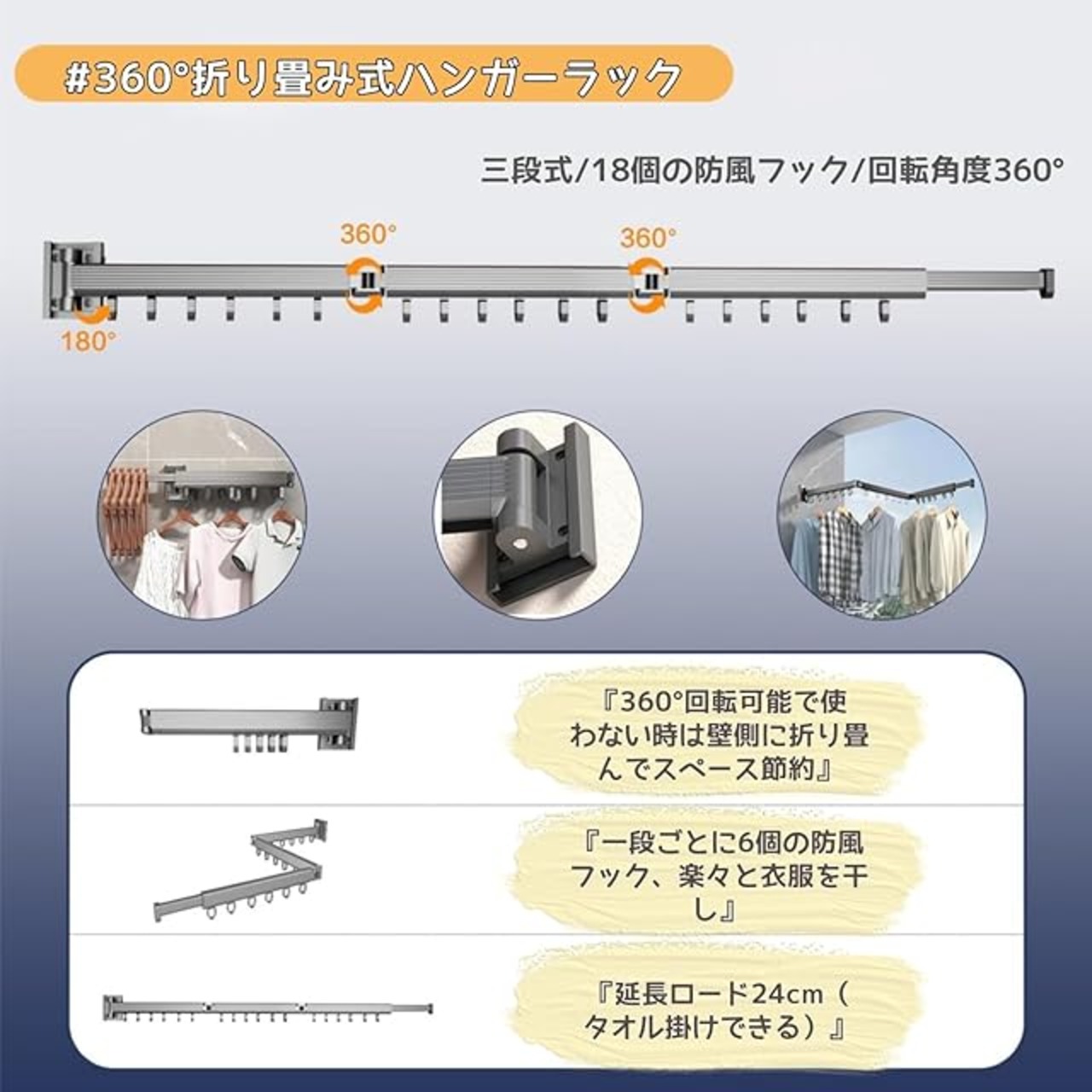 #360°折り畳み式ハンガーラック

三段式/18個の防風フック/回転角度360°

360°

360°

180°

『360°回転可能で使わない時は壁側に折り畳んでスペース節約』

『一段ごとに6個の防風フック、楽々と衣服を干し』

『延長ロード24cm（タオル掛けできる）』