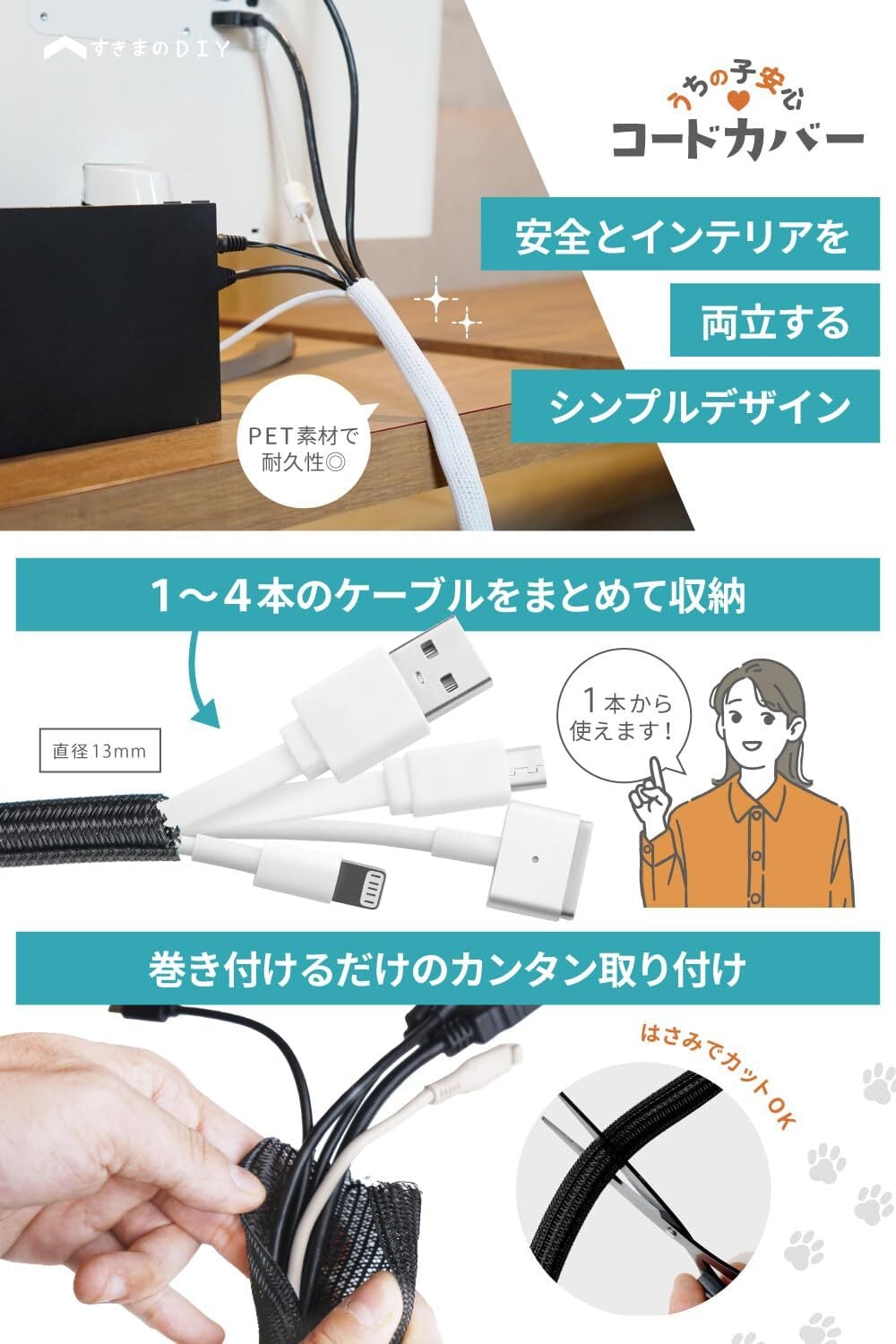 すきまのDIY

うちの子安心
コードカバー

安全とインテリアを
両立する
シンプルデザイン

PET素材で
耐久性◎

1〜4本のケーブルをまとめて収納

直径13mm

1本から
使えます!

巻き付けるだけのカンタン取り付け

はさみでカットOK