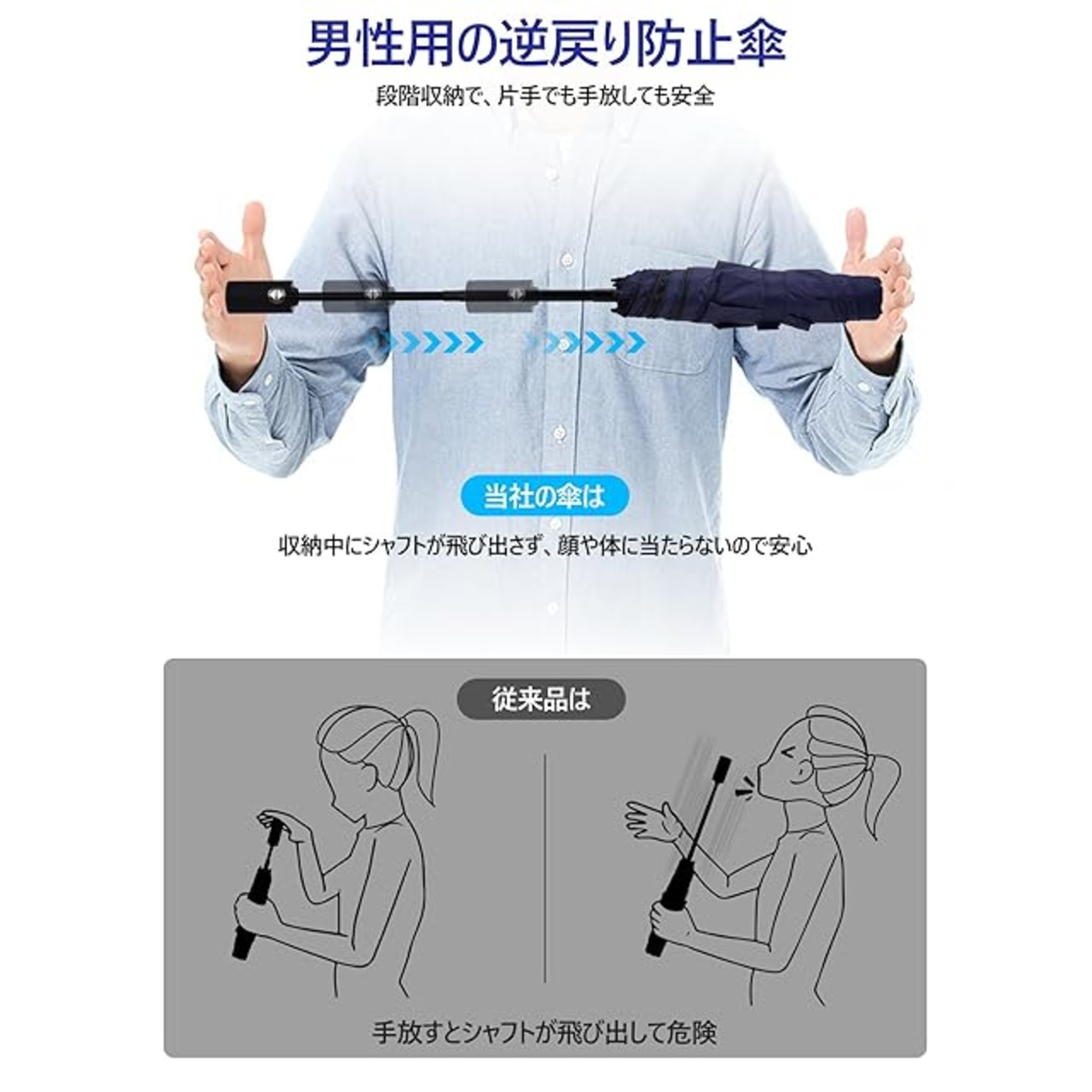 男性用の逆戻り防止傘

段階収納で、片手でも手放しても安全

当社の傘は

収納中にシャフトが飛び出さず、顔や体に当たらないので安心

従来品は

手放すとシャフトが飛び出して危険