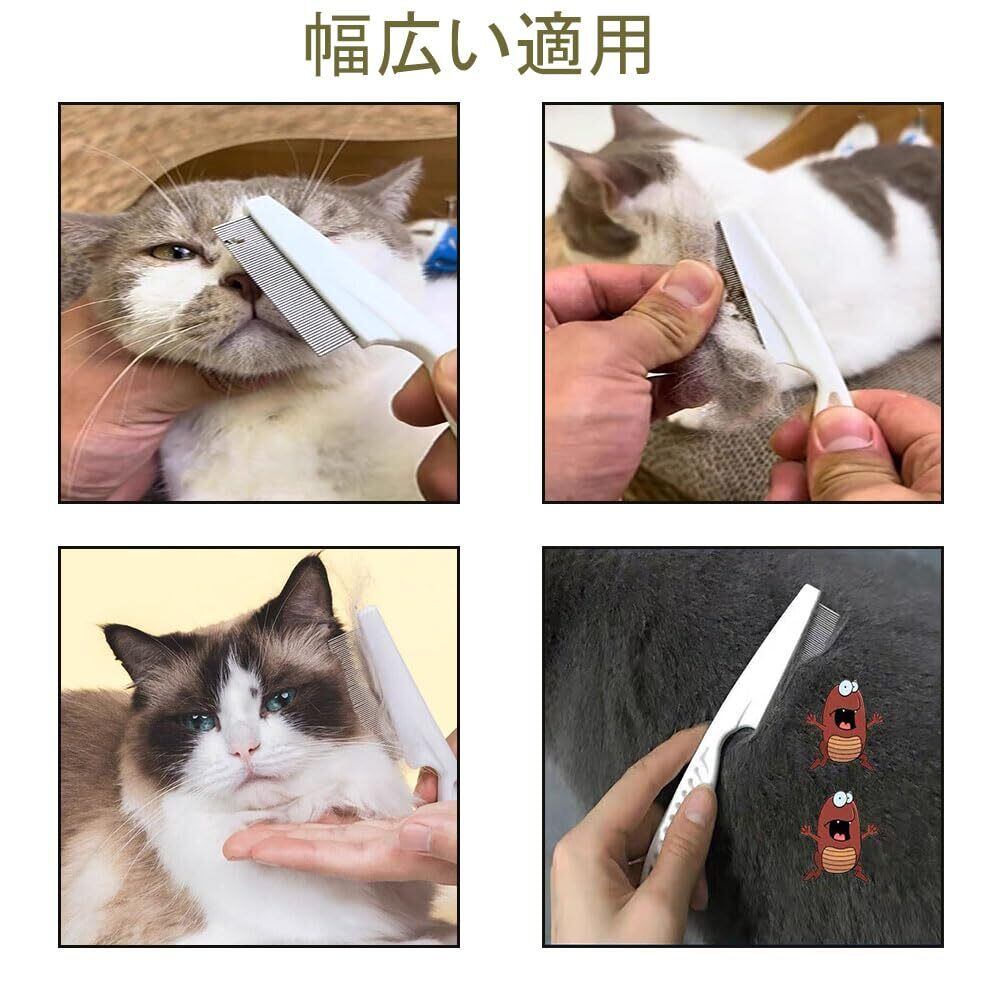 幅広い適用