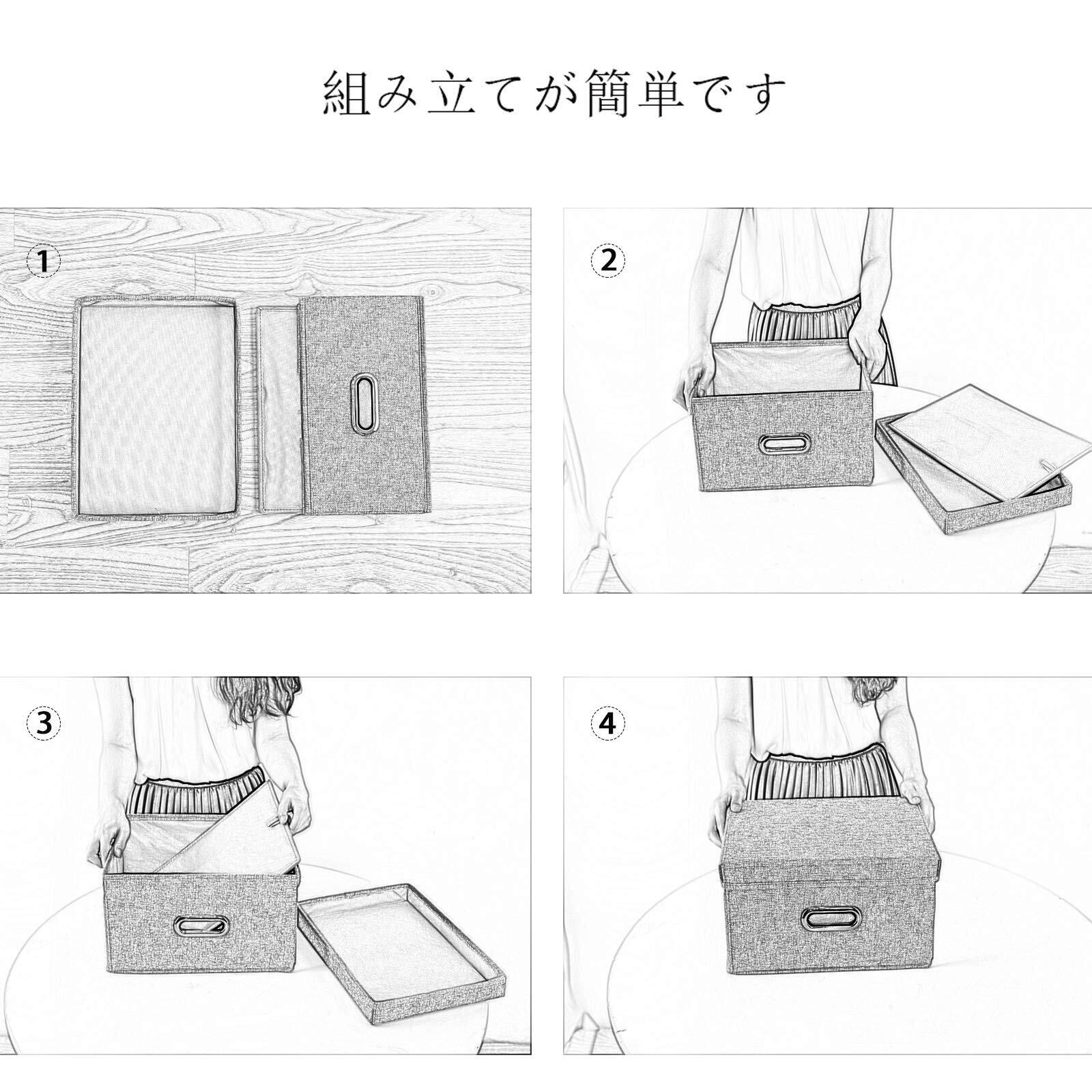 組み立てが簡単です

1

2

3

4