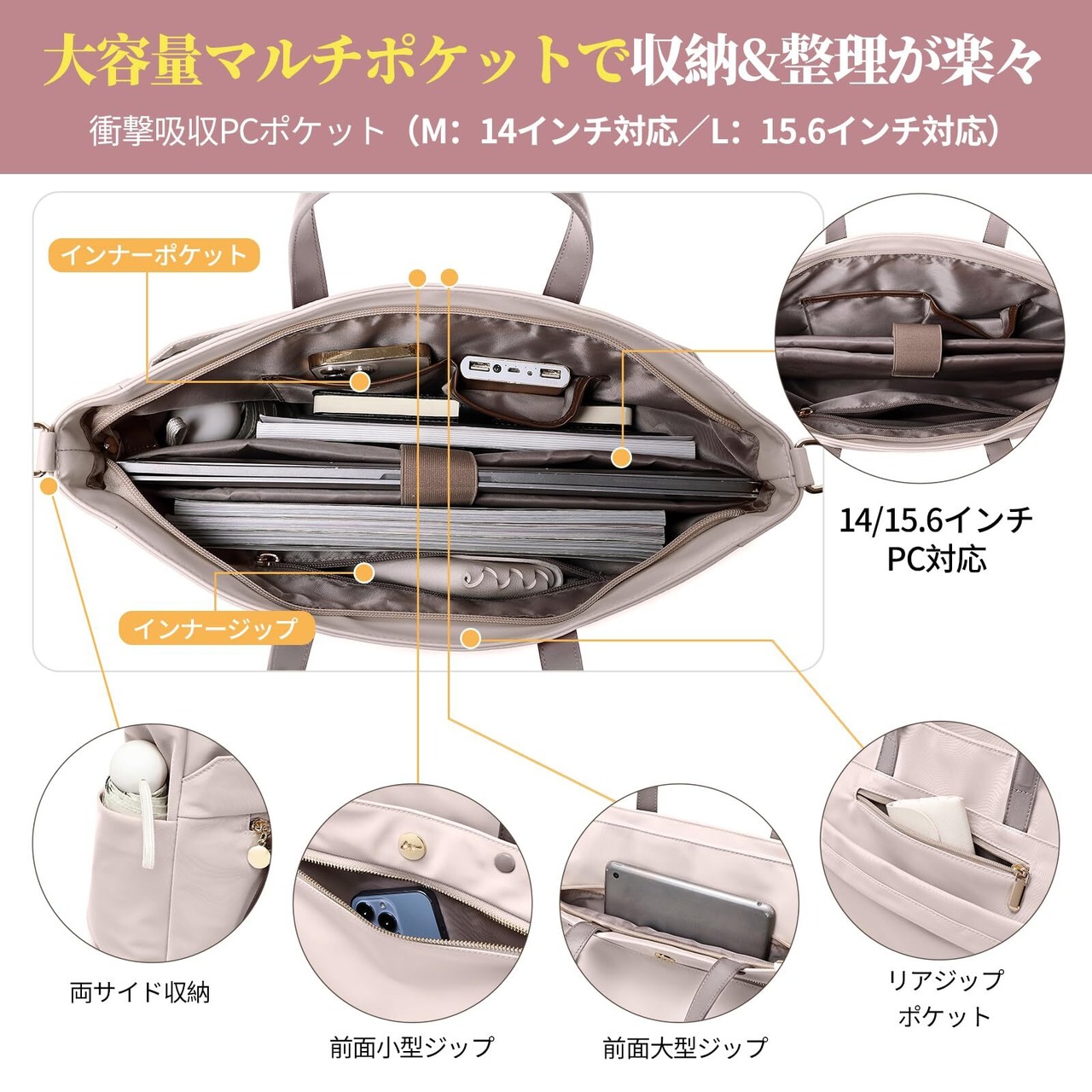 大容量マルチポケットで収納&整理が楽々

衝撃吸収PCポケット（M：14インチ対応／L：15.6インチ対応）

インナーポケット

14/15.6インチ
PC対応

インナージップ

両サイド収納

前面小型ジップ

前面大型ジップ

リアジップ
ポケット