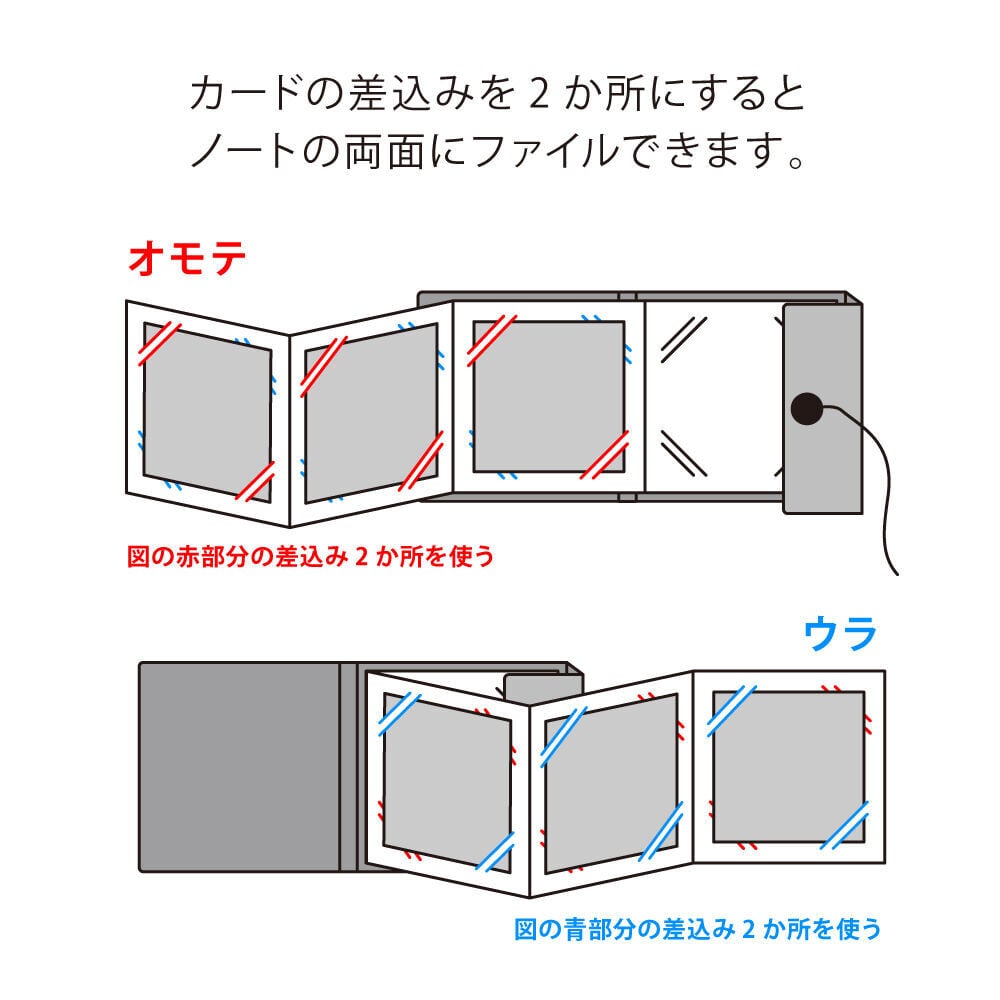 カードの差込みを 2 か所にすると
ノートの両面にファイルできます。

オモテ

図の赤部分の差込み 2 か所を使う

ウラ

図の青部分の差込み 2 か所を使う