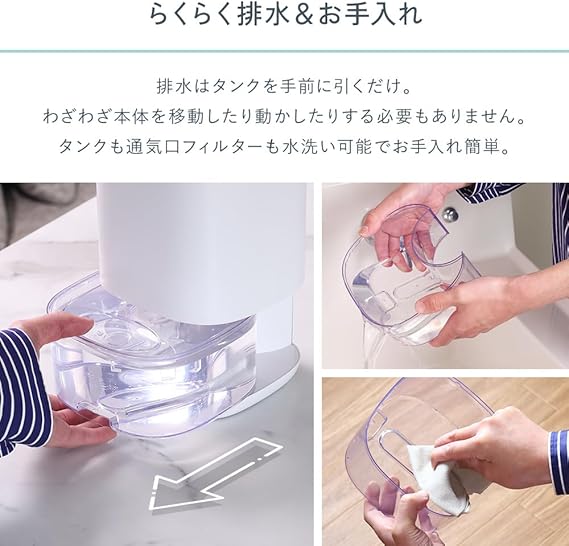 らくらく排水＆お手入れ

排水はタンクを手前に引くだけ。
わざわざ本体を移動したり動かしたりする必要もありません。
タンクも通気口フィルターも水洗い可能でお手入れ簡単。