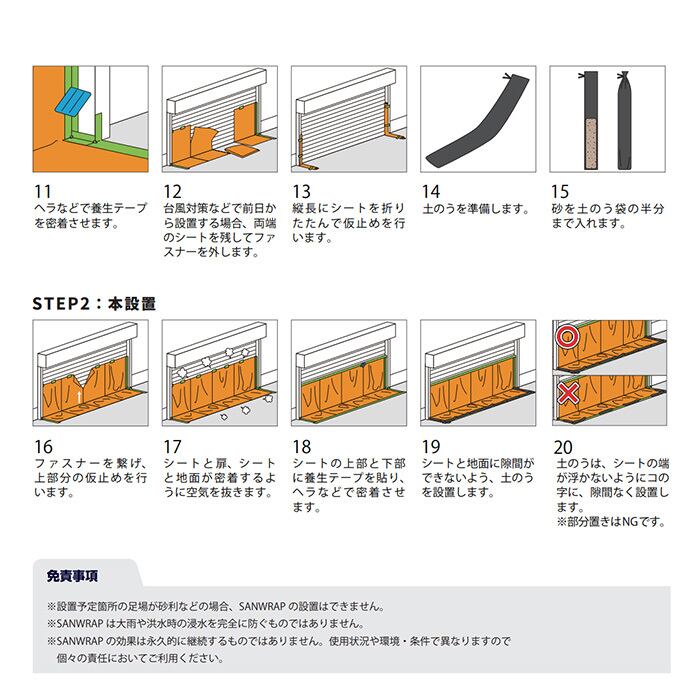 11
ヘラなどで養生テープを密着させます。

12
台風対策などで前日から設置する場合、両端のシートを残してファスナーを外します。

13
縦長にシートを折りたたんで仮止めを行います。

14
土のうを準備します。

15
砂を土のう袋の半分まで入れます。

STEP2：本設置

16
ファスナーを繋げ、上部分の仮止めを行います。

17
シートと扉、シートと地面が密着するように空気を抜きます。

18
シートの上部と下部に養生テープを貼り、ヘラなどで密着させます。

19
シートと地面に隙間ができないよう、土のうを設置します。

20
土のうは、シートの端が浮かないようにコの字に、隙間なく設置します。
※部分置きはNGです。

免責事項

※設置予定箇所の足場が砂利などの場合、SANWRAP の設置はできません。
※SANWRAP は大雨や洪水時の浸水を完全に防ぐものではありません。
※SANWRAP の効果は永久的に継続するものではありません。使用状況や環境・条件で異なりますので個々の責任においてご利用ください。