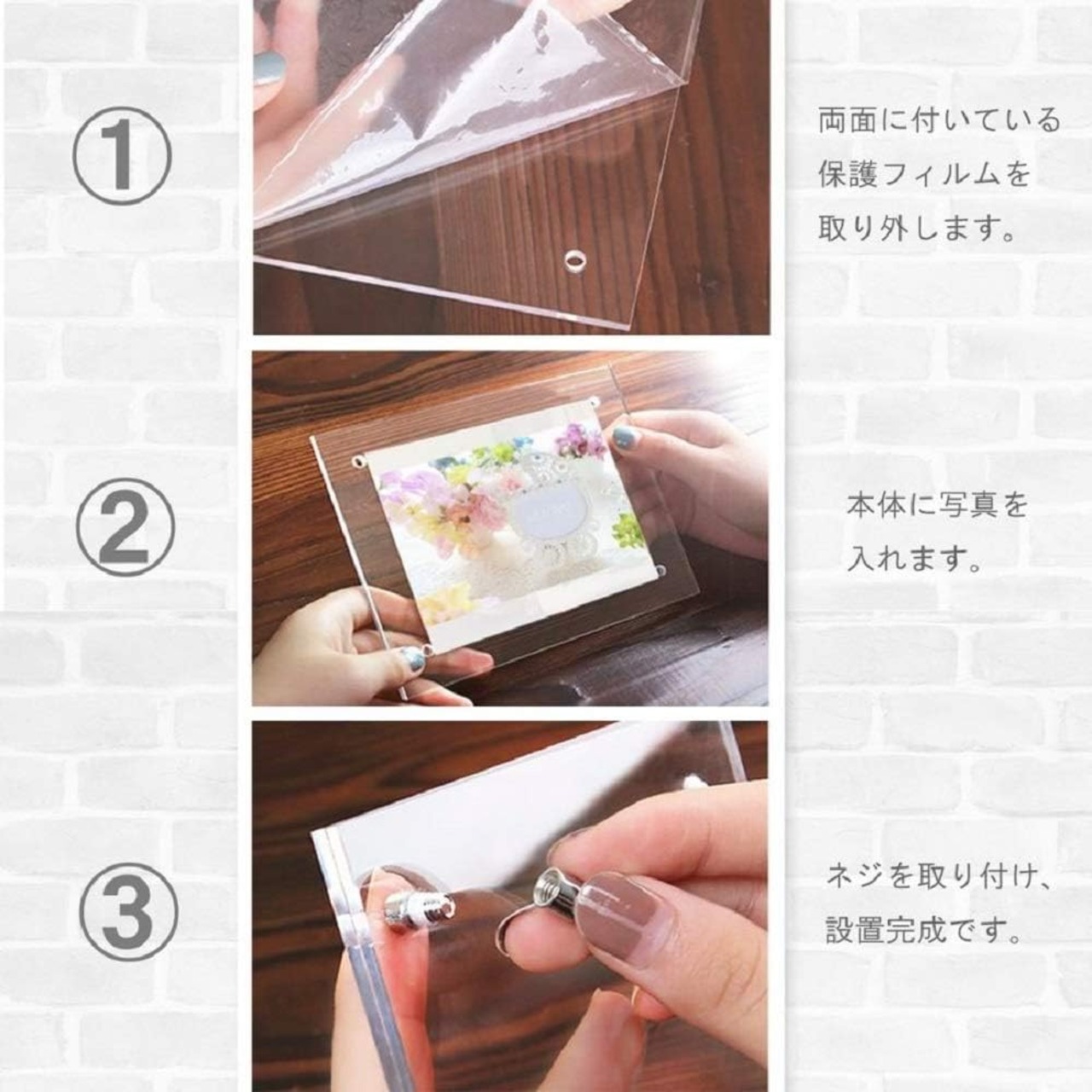 ①

両面に付いている保護フィルムを取り外します。

②

本体に写真を入れます。

③

ネジを取り付け、設置完成です。