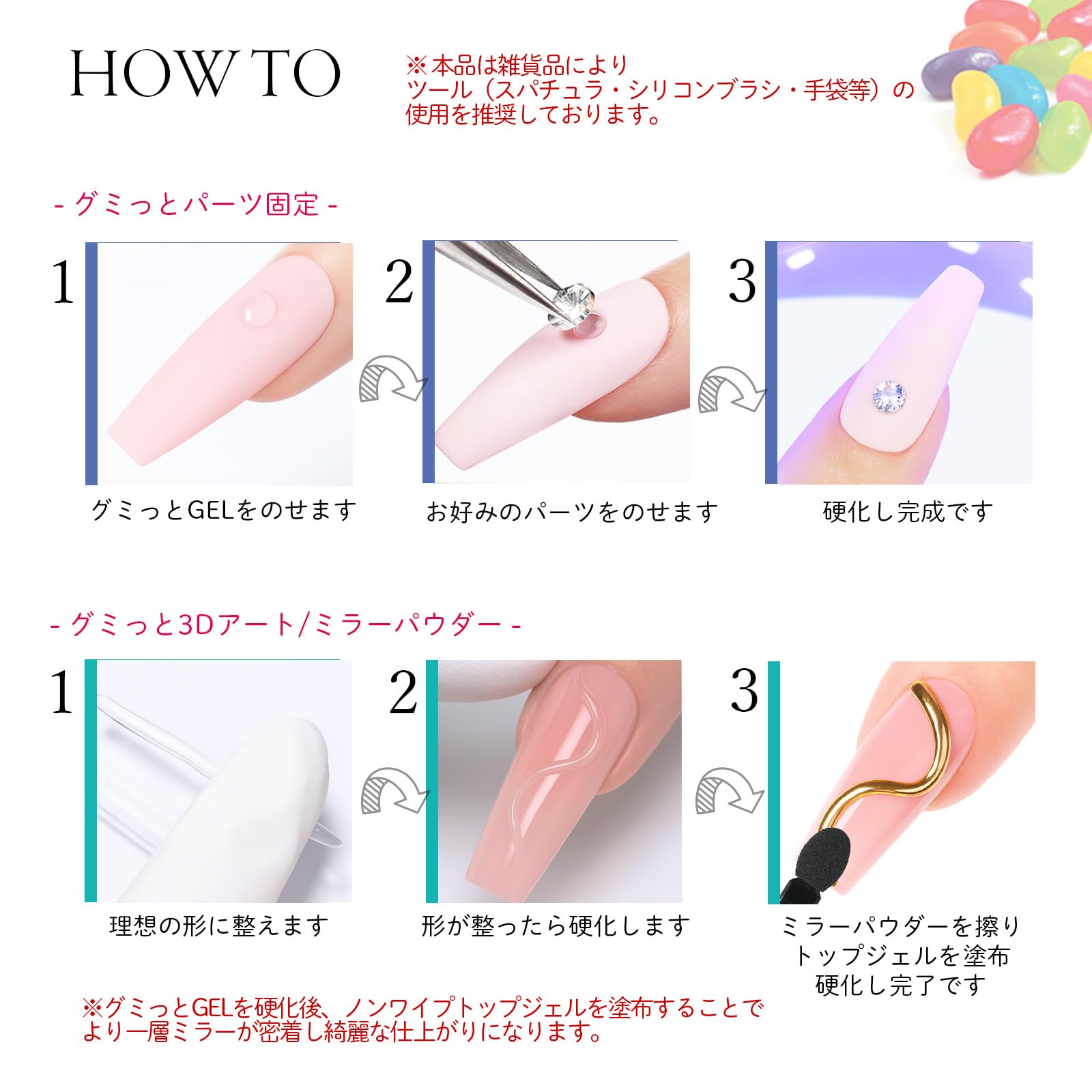 HOW TO

※本品は雑貨品により
ツール（スパチュラ・シリコンブラシ・手袋等）の
使用を推奨しております。

- グミっとパーツ固定 -

1

グミっとGELをのせます

2

お好みのパーツをのせます

3

硬化し完成です

- グミっと3Dアート/ミラーパウダー -

1

理想の形に整えます

2

形が整ったら硬化します

3

ミラーパウダーを擦り
トップジェルを塗布
硬化し完了です

※グミっとGELを硬化後、ノンワイプトップジェルを塗布することで
より一層ミラーが密着し綺麗な仕上がりになります。