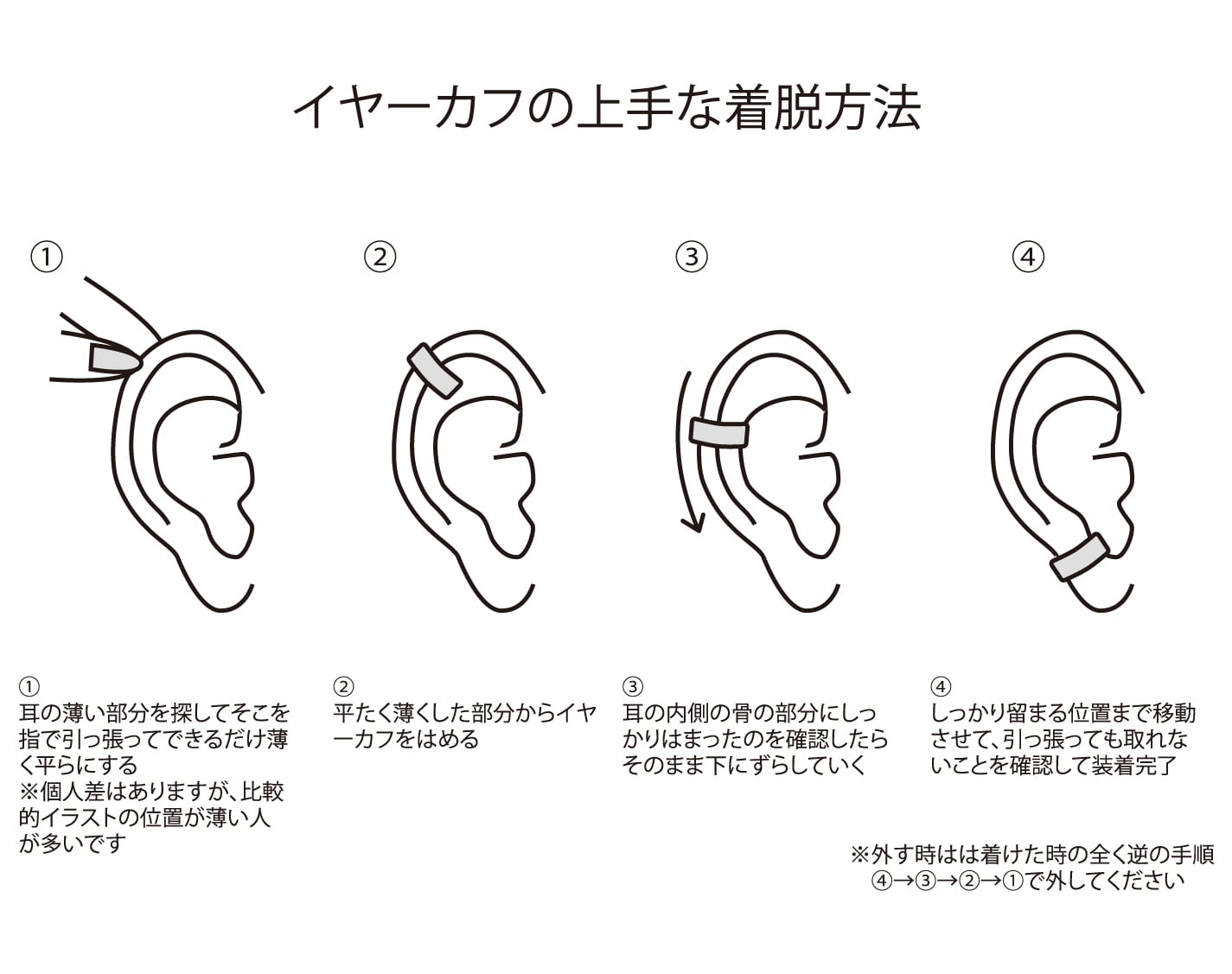 イヤーカフの上手な着脱方法

①

②

③

④

①
耳の薄い部分を探してそこを指で引っ張ってできるだけ薄く平らにする
※個人差はありますが、比較的イラストの位置が薄い人が多いです

②
平たく薄くした部分からイヤーカフをはめる

③
耳の内側の骨の部分にしっかりはまったのを確認したらそのまま下にずらしていく

④
しっかり留まる位置まで移動させて、引っ張っても取れないことを確認して装着完了

※外す時はは着けた時の全く逆の手順
④→③→②→①で外してください