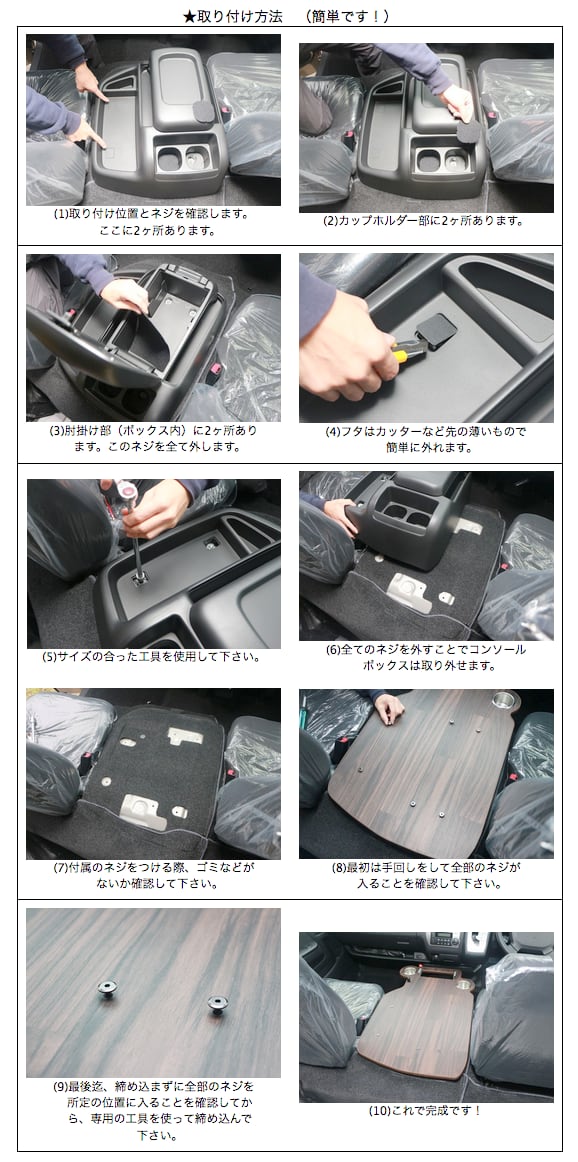 ★取り付け方法　（簡単です！）

(1)取り付け位置とネジを確認します。ここに2ヶ所あります。

(2)カップホルダー部に2ヶ所あります。

(3)肘掛け部（ボックス内）に2ヶ所あります。このネジを全て外します。

(4)フタはカッターなど先の薄いもので簡単に外れます。

(5)サイズの合った工具を使用して下さい。

(6)全てのネジを外すことでコンソールボックスは取り外せます。

(7)付属のネジをつける際、ゴミなどがないか確認して下さい。

(8)最初は手回しをして全部のネジが入ることを確認して下さい。

(9)最後迄、締め込まずに全部のネジを所定の位置に入ることを確認してから、専用の工具を使って締め込んで下さい。

(10)これで完成です！