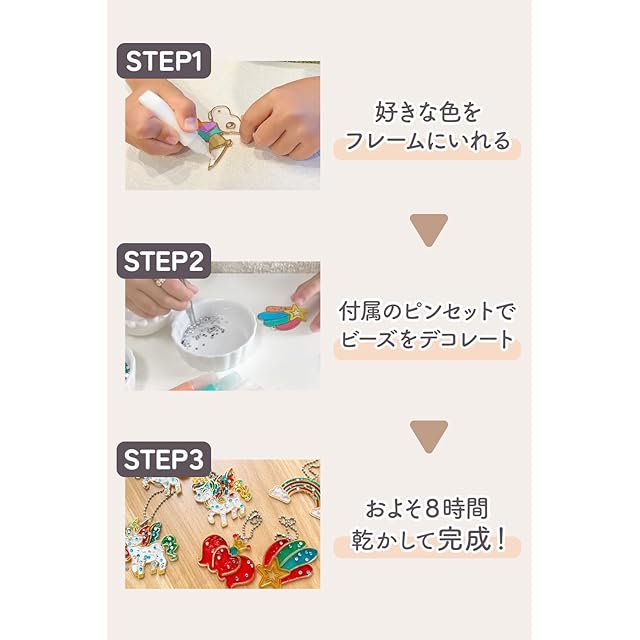 STEP1

好きな色を
フレームにいれる

STEP2

付属のピンセットで
ビーズをデコレート

STEP3

およそ8時間
乾かして完成！