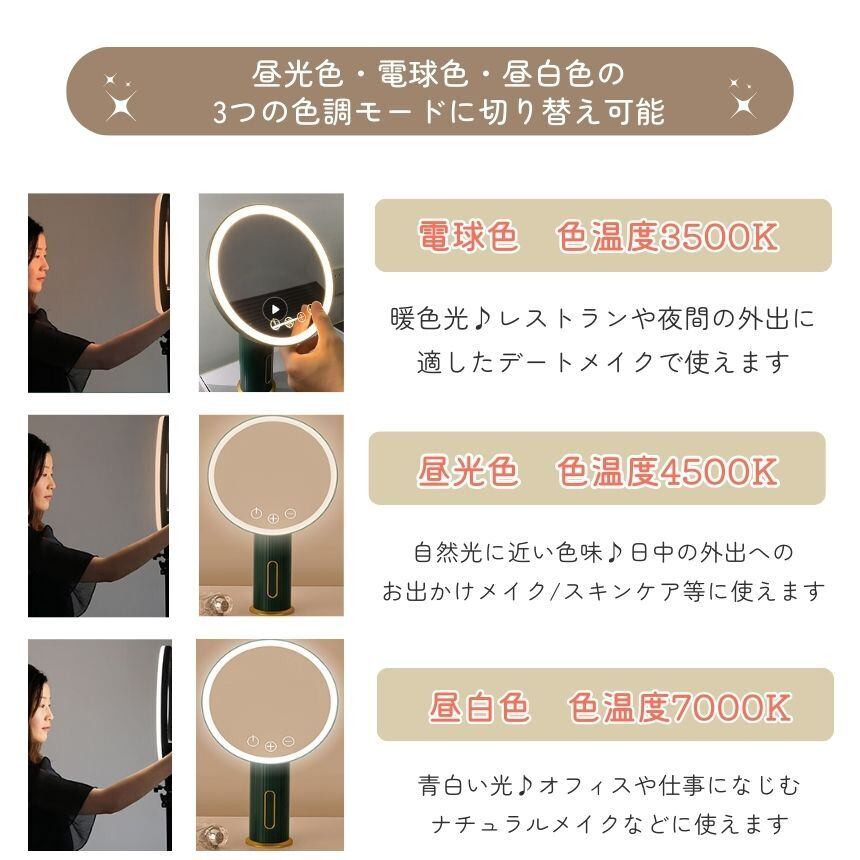 昼光色・電球色・昼白色の
3つの色調モードに切り替え可能

電球色　色温度3500K

暖色光♪レストランや夜間の外出に
適したデートメイクで使えます

昼光色　色温度4500K

自然光に近い色味♪日中の外出への
お出かけメイク/スキンケア等に使えます

昼白色　色温度7000K

青白い光♪オフィスや仕事になじむ
ナチュラルメイクなどに使えます