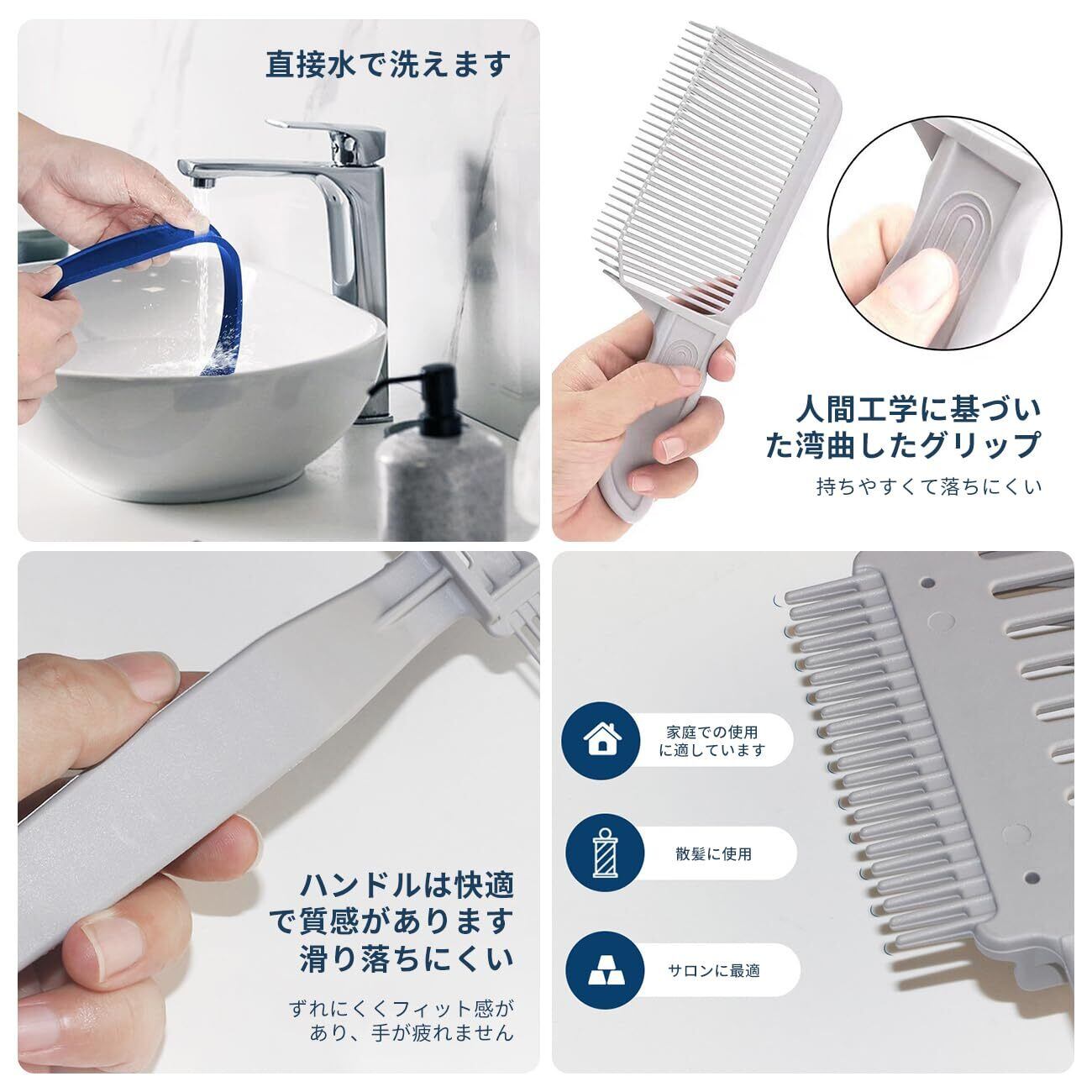 直接水で洗えます

人間工学に基づいた湾曲したグリップ

持ちやすくて落ちにくい

ハンドルは快適で質感があります滑り落ちにくい

ずれにくくフィット感があり、手が疲れません

家庭での使用に適しています

散髪に使用

サロンに最適