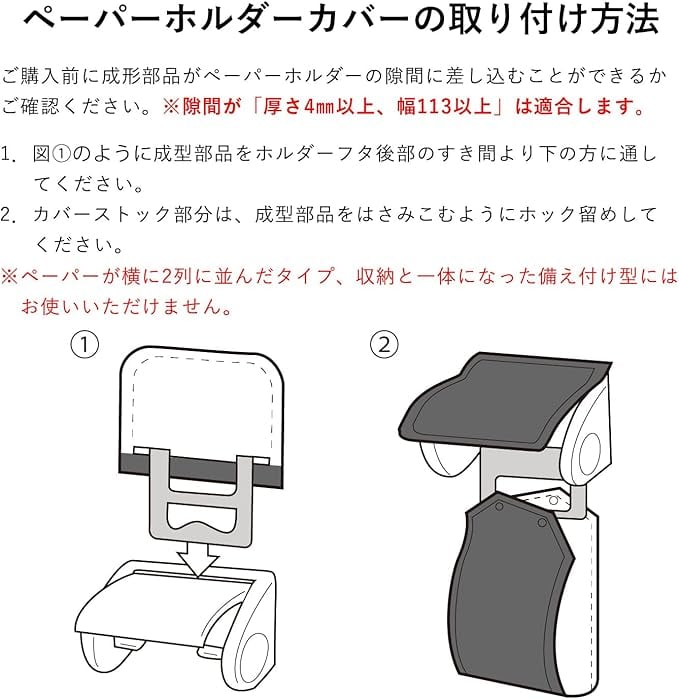 ペーパーホルダーカバーの取り付け方法

ご購入前に成形部品がペーパーホルダーの隙間に差し込むことができるかご確認ください。※隙間が「厚さ4㎜以上、幅113以上」は適合します。

1. 図①のように成型部品をホルダーフタ後部のすき間より下の方に通してください。
2. カバーストック部分は、成型部品をはさみこむようにホック留めしてください。
※ペーパーが横に2列に並んだタイプ、収納と一体になった備え付け型にはお使いいただけません。

①

②