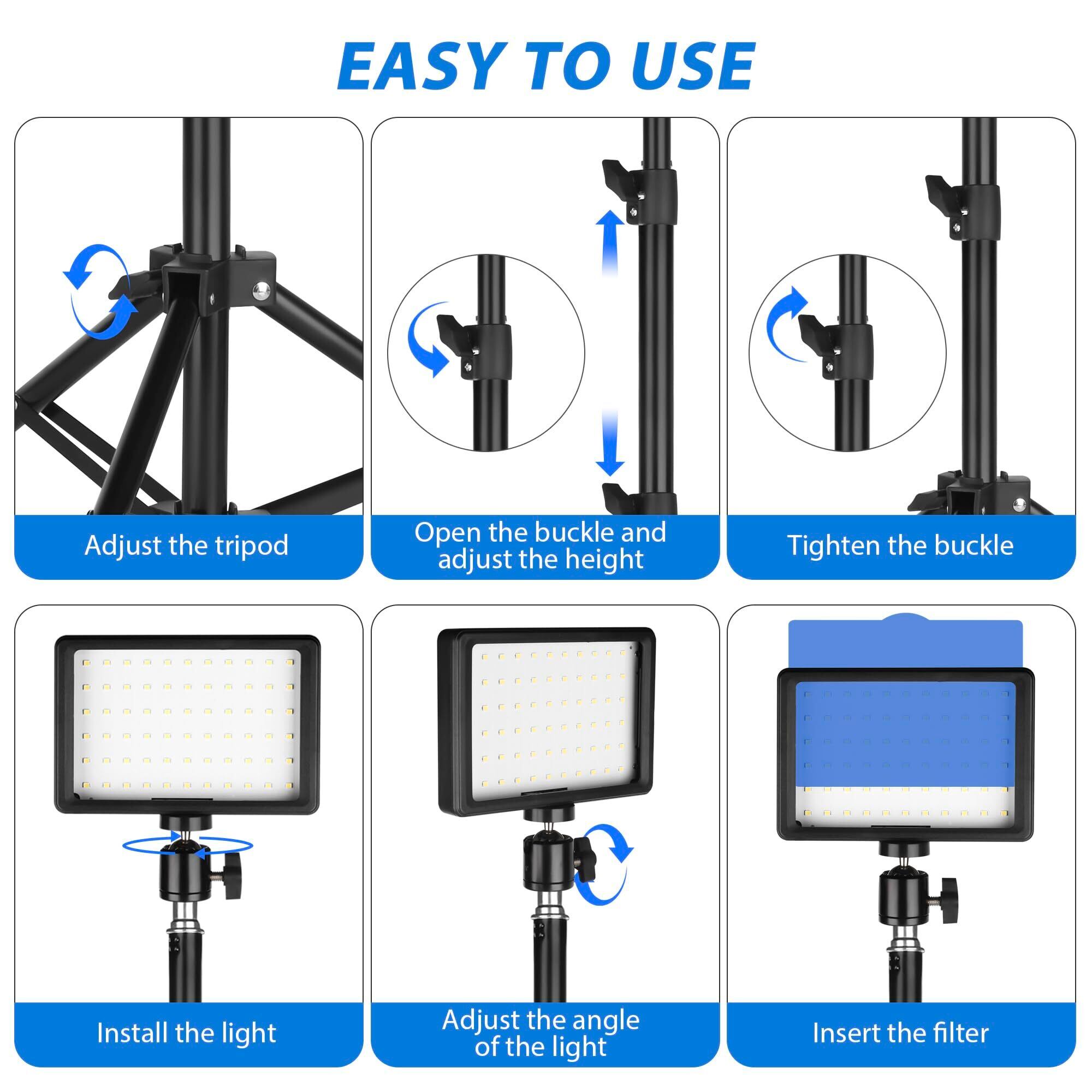 EASY TO USE

Adjust the tripod

Open the buckle and adjust the height

Tighten the buckle

Install the light

Adjust the angle of the light

Insert the filter