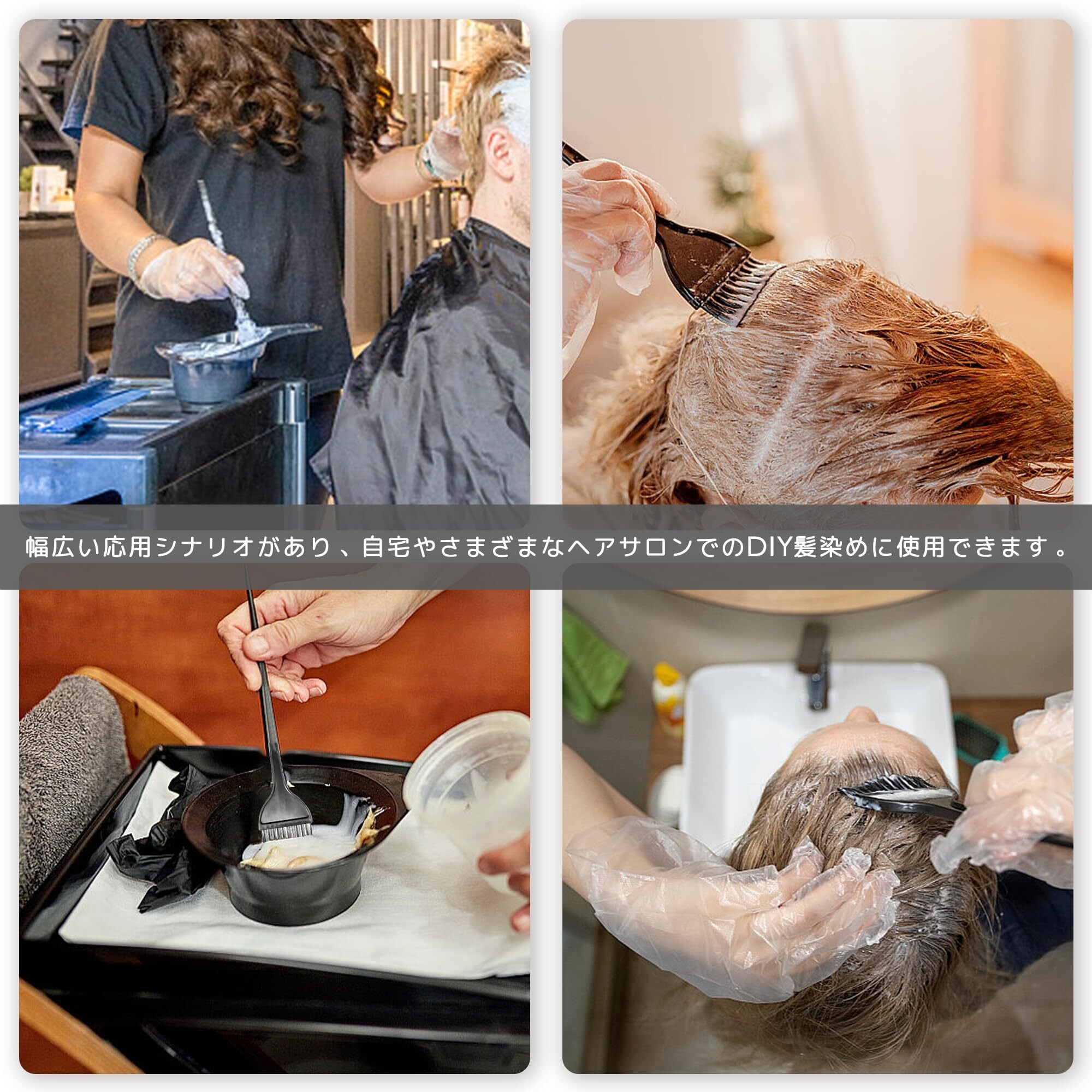 幅広い応用シナリオがあり、自宅やさまざまなヘアサロンでのDIY髪染めに使用できます。