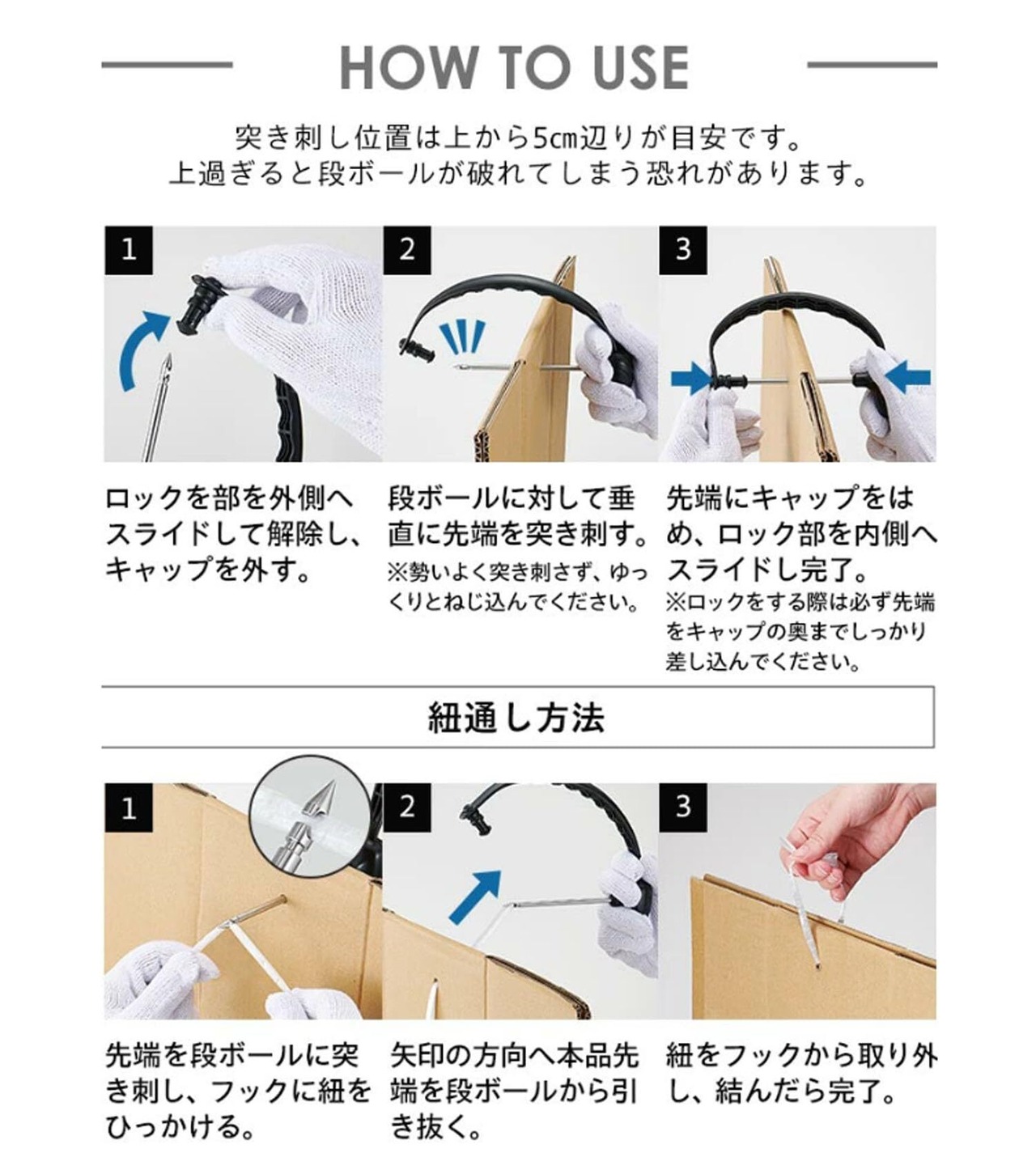 HOW TO USE

突き刺し位置は上から5㎝辺りが目安です。
上過ぎると段ボールが破れてしまう恐れがあります。

1

ロックを部を外側へスライドして解除し、キャップを外す。

2

段ボールに対して垂直に先端を突き刺す。
※勢いよく突き刺さず、ゆっくりとねじ込んでください。

3

先端にキャップをはめ、ロック部を内側へスライドし完了。
※ロックをする際は必ず先端をキャップの奥までしっかり差し込んでください。

紐通し方法

1

先端を段ボールに突き刺し、フックに紐をひっかける。

2

矢印の方向へ本品先端を段ボールから引き抜く。

3

紐をフックから取り外し、結んだら完了。