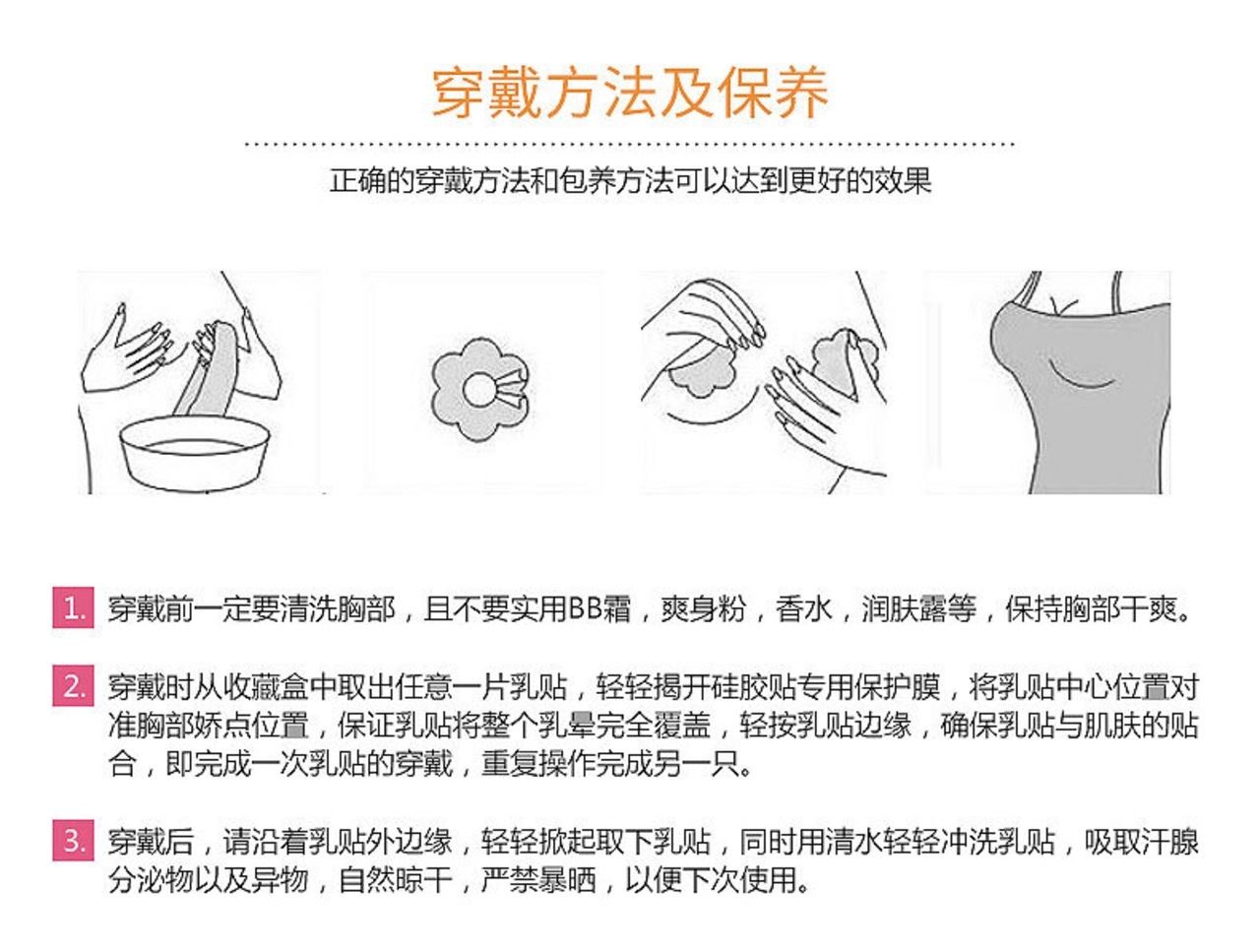 穿戴方法及保养

正确的穿戴方法和包养方法可以达到更好的效果

1. 穿戴前一定要清洗胸部，且不要实用BB霜，爽身粉，香水，润肤露等，保持胸部干爽。

2. 穿戴时从收藏盒中取出任意一片乳贴，轻轻揭开硅胶贴专用保护膜，将乳贴中心位置对准胸部娇点位置，保证乳贴将整个乳晕完全覆盖，轻按乳贴边缘，确保乳贴与肌肤的贴合，即完成一次乳贴的穿戴，重复操作完成另一只。

3. 穿戴后，请沿着乳贴外边缘，轻轻掀起取下乳贴，同时用清水轻轻冲洗乳贴，吸取汗腺分泌物以及异物，自然晾干，严禁暴晒，以便下次使用。