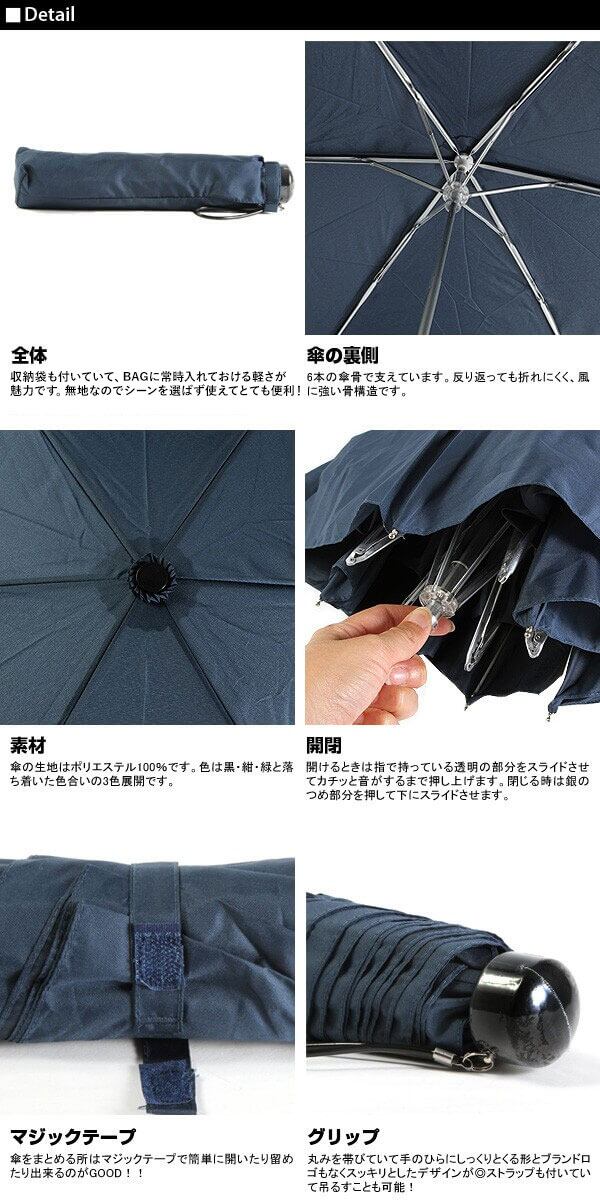 ■Detail

全体
収納袋も付いていて、BAGに常時入れておける軽さが魅力です。無地なのでシーンを選ばず使えてとても便利！

傘の裏側
6本の傘骨で支えています。反り返っても折れにくく、風に強い骨構造です。

素材
傘の生地はポリエステル100%です。色は黒・紺・緑と落ち着いた色合いの3色展開です。

開閉
開けるときは指で持っている透明の部分をスライドさせてカチッと音がするまで押し上げます。閉じる時は銀のつめ部分を押して下にスライドさせます。

マジックテープ
傘をまとめる所はマジックテープで簡単に開いたり留めたり出来るのがGOOD！！

グリップ
丸みを帯びていて手のひらにしっくりとくる形とブランドロゴもなくスッキリとしたデザインが◎ストラップも付いていて吊るすことも可能！