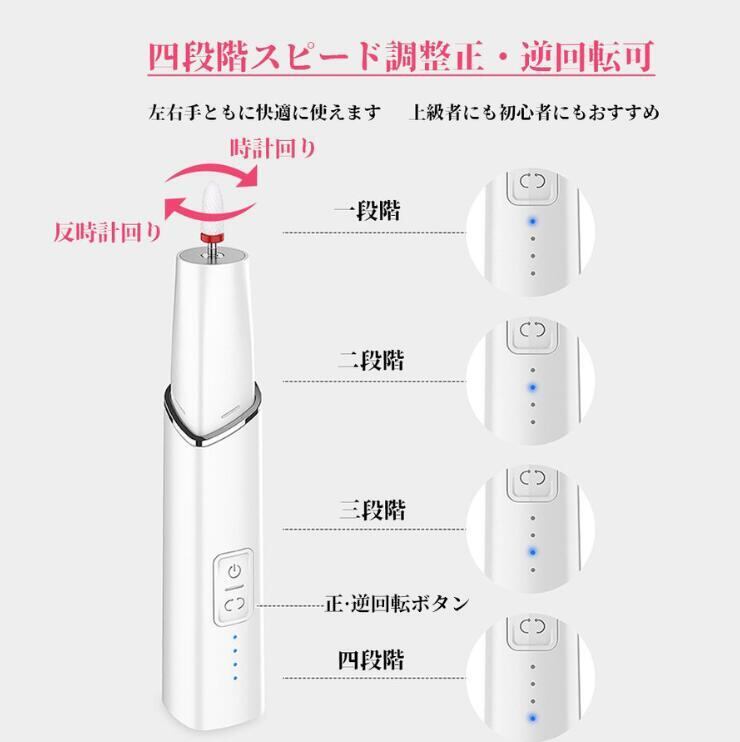 四段階スピード調整正・逆回転可

左右手ともに快適に使えます　上級者にも初心者にもおすすめ

時計回り

反時計回り

一段階

二段階

三段階

正·逆回転ボタン

四段階