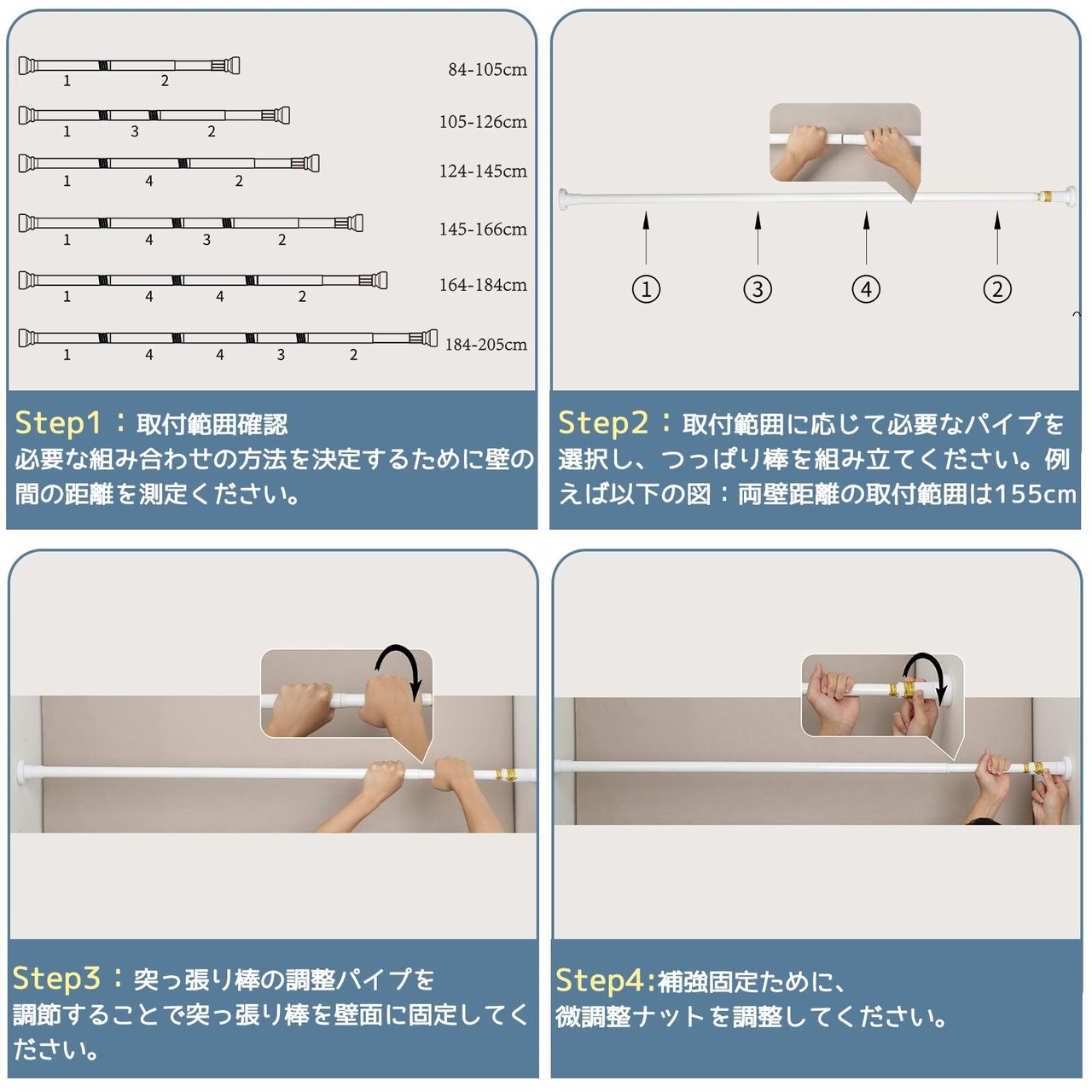 1 2 84-105cm

1 3 2 105-126cm

1 4 2 124-145cm

1 4 3 2 145-166cm

1 4 4 2 164-184cm

1 4 4 3 2 184-205cm

Step1：取付範囲確認
必要な組み合わせの方法を決定するために壁の間の距離を測定ください。

① ③ ④ ②

Step2：取付範囲に応じて必要なパイプを選択し、つっぱり棒を組み立てください。例えば以下の図：両壁距離の取付範囲は155cm

Step3：突っ張り棒の調整パイプを調節することで突っ張り棒を壁面に固定してください。

Step4:補強固定ために、微調整ナットを調整してください。