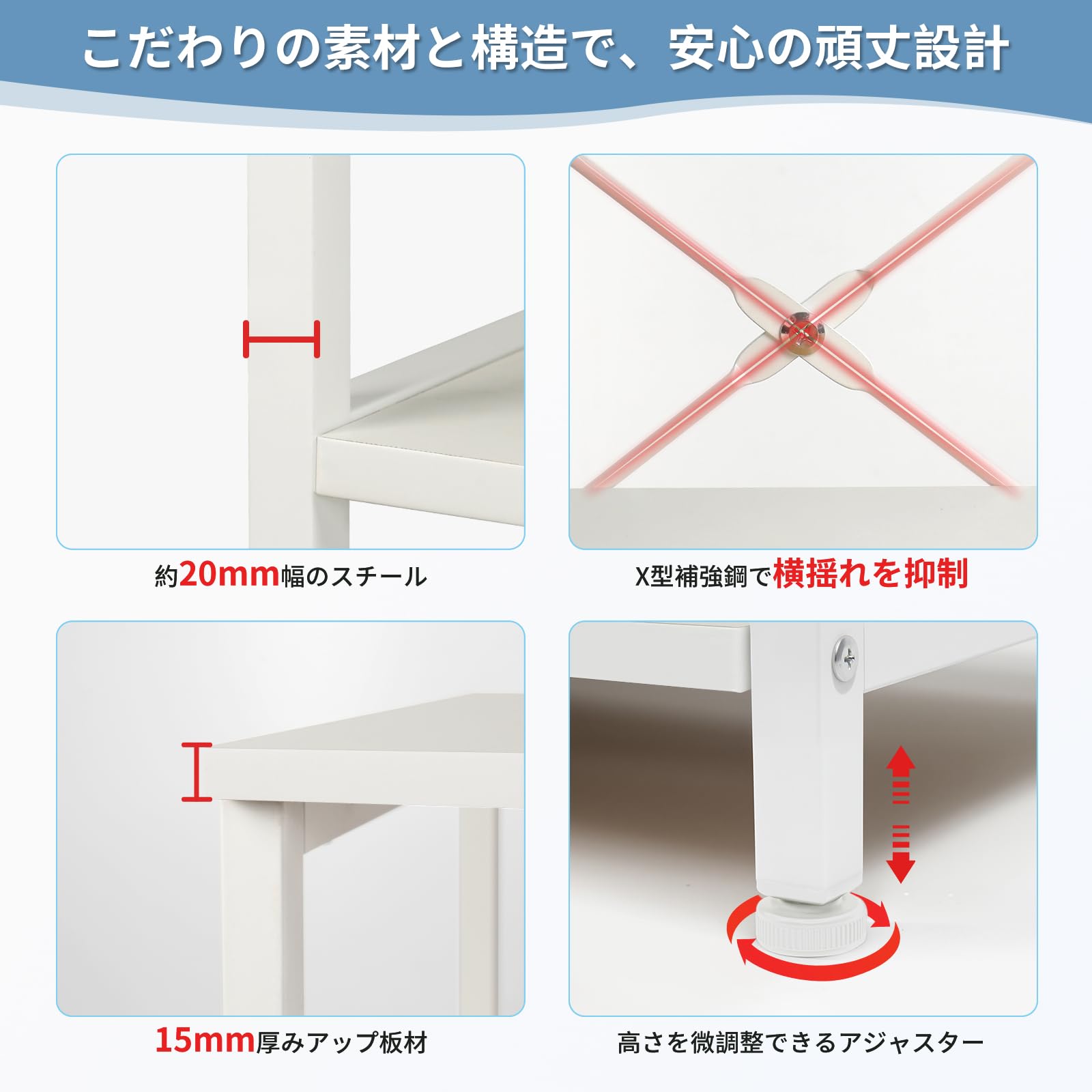 こだわりの素材と構造で、安心の頑丈設計

約20mm幅のスチール

X型補強鋼で横揺れを抑制

15mm厚みアップ板材

高さを微調整できるアジャスター