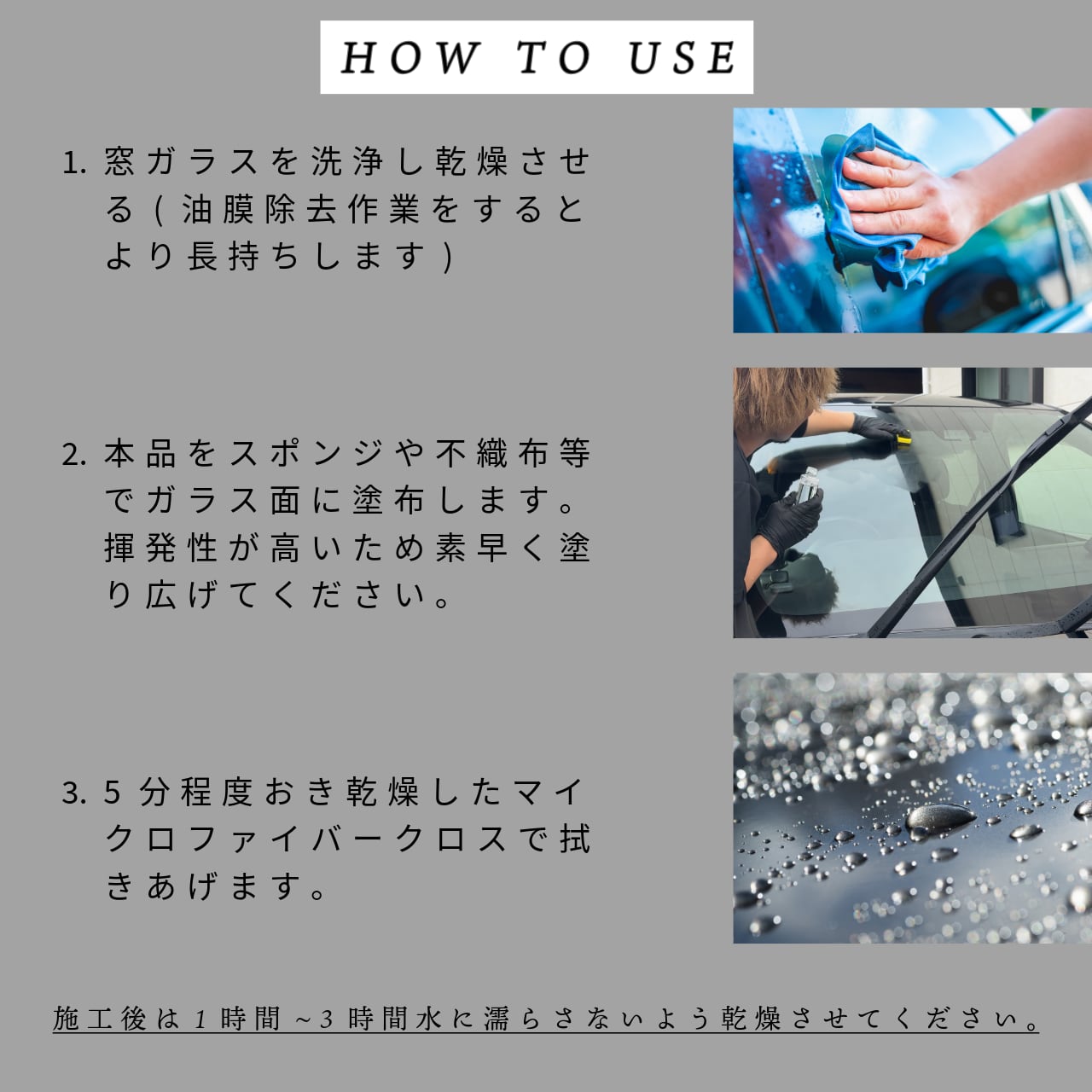 HOW TO USE

1. 窓ガラスを洗浄し乾燥させる（油膜除去作業をするとより長持ちします）

2. 本品をスポンジや不織布等でガラス面に塗布します。揮発性が高いため素早く塗り広げてください。

3. 5分程度おき乾燥したマイクロファイバークロスで拭きあげます。

施工後は1時間~3時間水に濡らさないよう乾燥させてください。