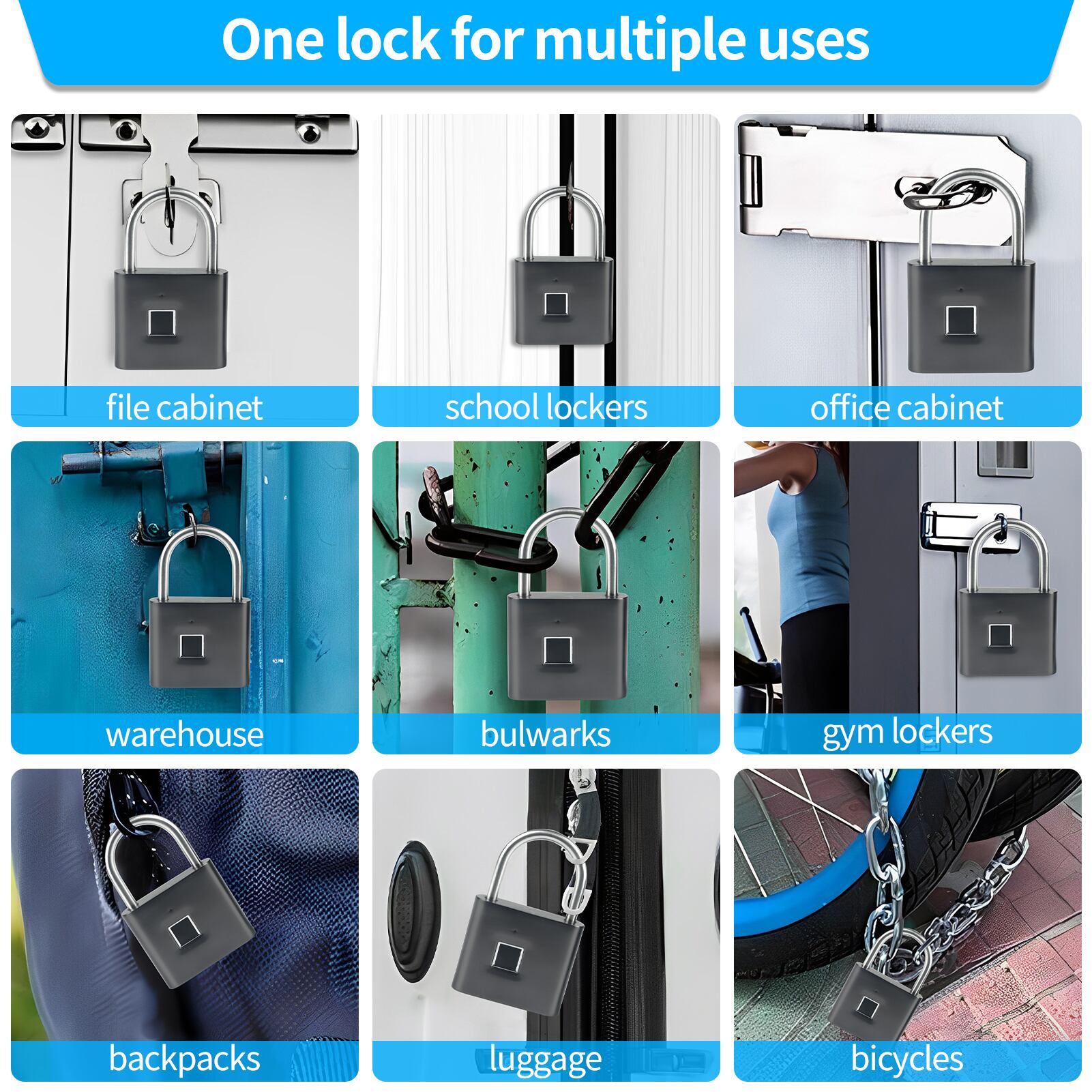 One lock for multiple uses

file cabinet

school lockers

office cabinet

warehouse

bulwarks

gym lockers

backpacks

luggage

bicycles