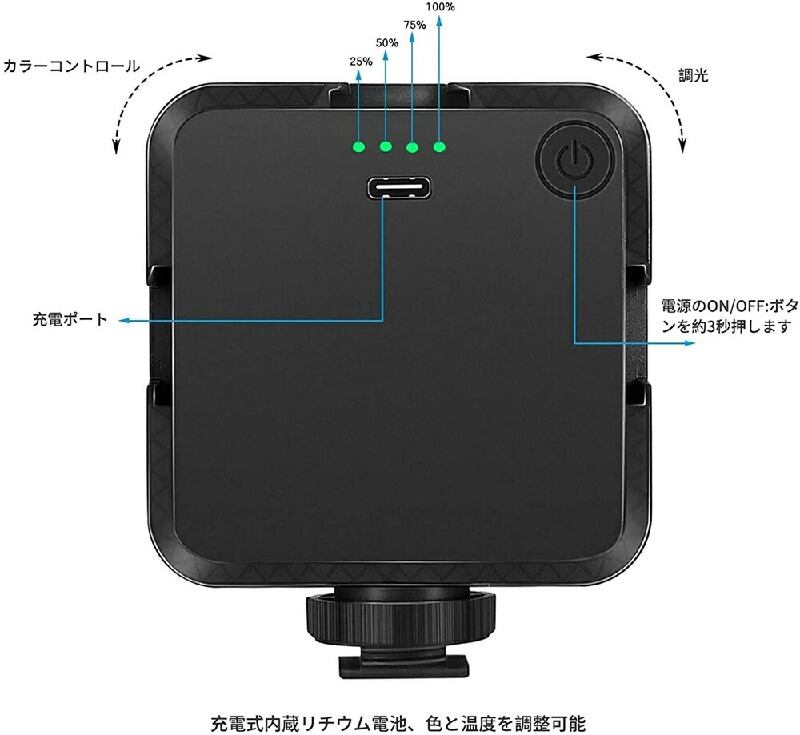 100%

75%

50%

25%

カラーコントロール

調光

充電ポート

電源のON/OFF:ボタンを約3秒押します

充電式内蔵リチウム電池、色と温度を調整可能