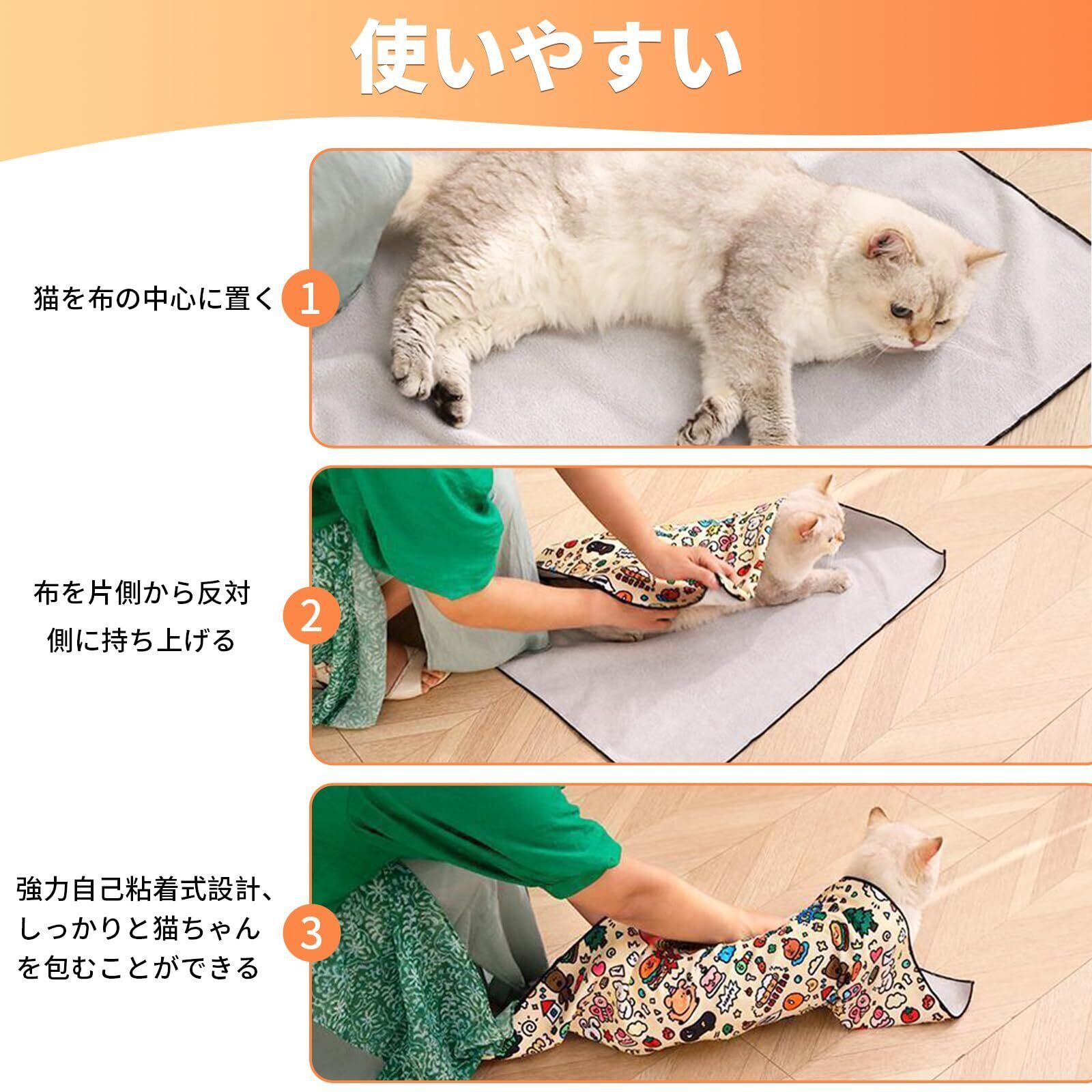 使いやすい

猫を布の中心に置く 1

布を片側から反対側に持ち上げる 2

強力自己粘着式設計、しっかりと猫ちゃんを包むことができる 3