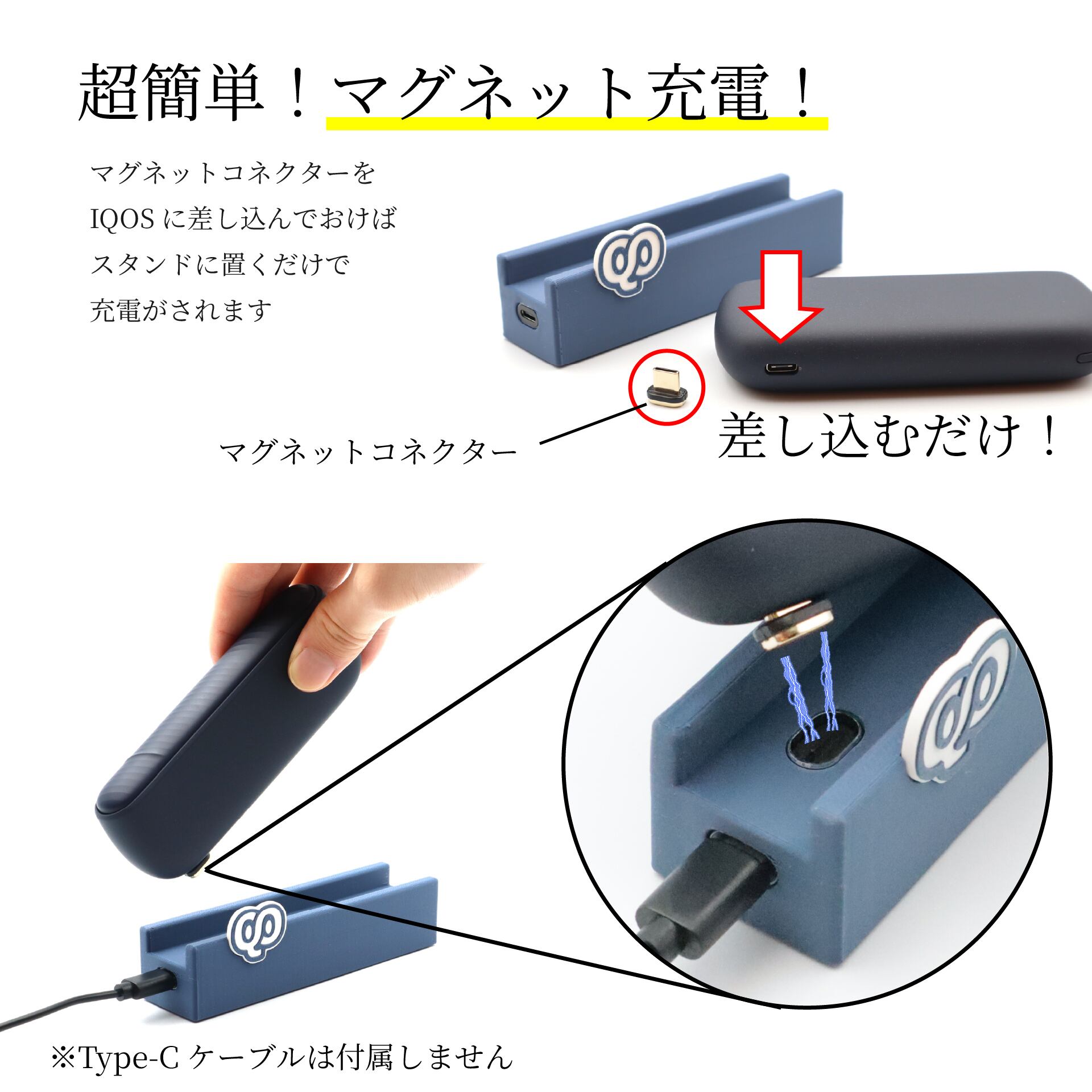 超簡単！マグネット充電！

マグネットコネクターを
IQOS に差し込んでおけば
スタンドに置くだけで
充電がされます

マグネットコネクター

差し込むだけ！

※Type-C ケーブルは付属しません