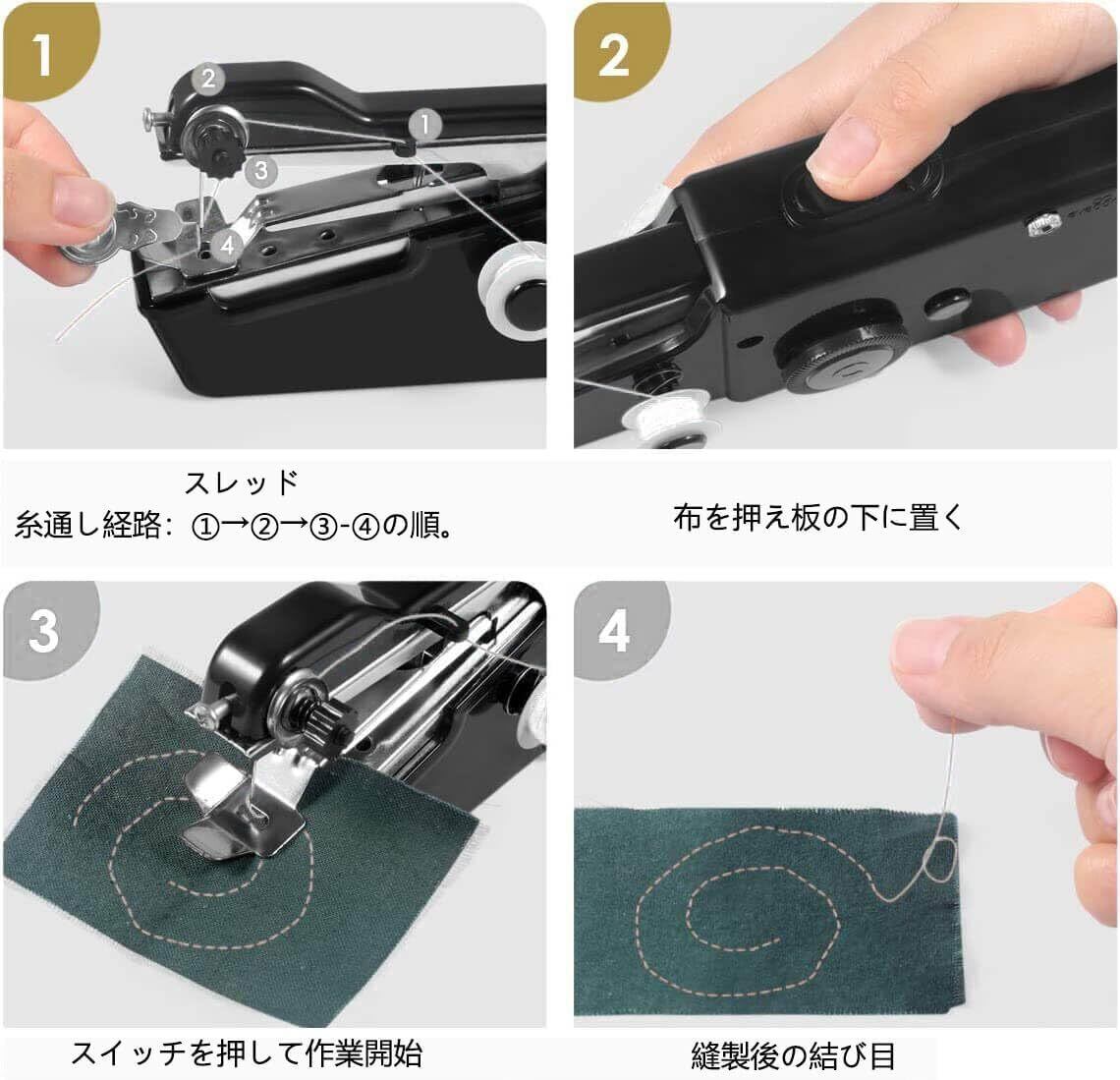 1

2

1

3

4

2

スレッド
糸通し経路：①→②→③-④の順。

布を押え板の下に置く

3

4

スイッチを押して作業開始

縫製後の結び目