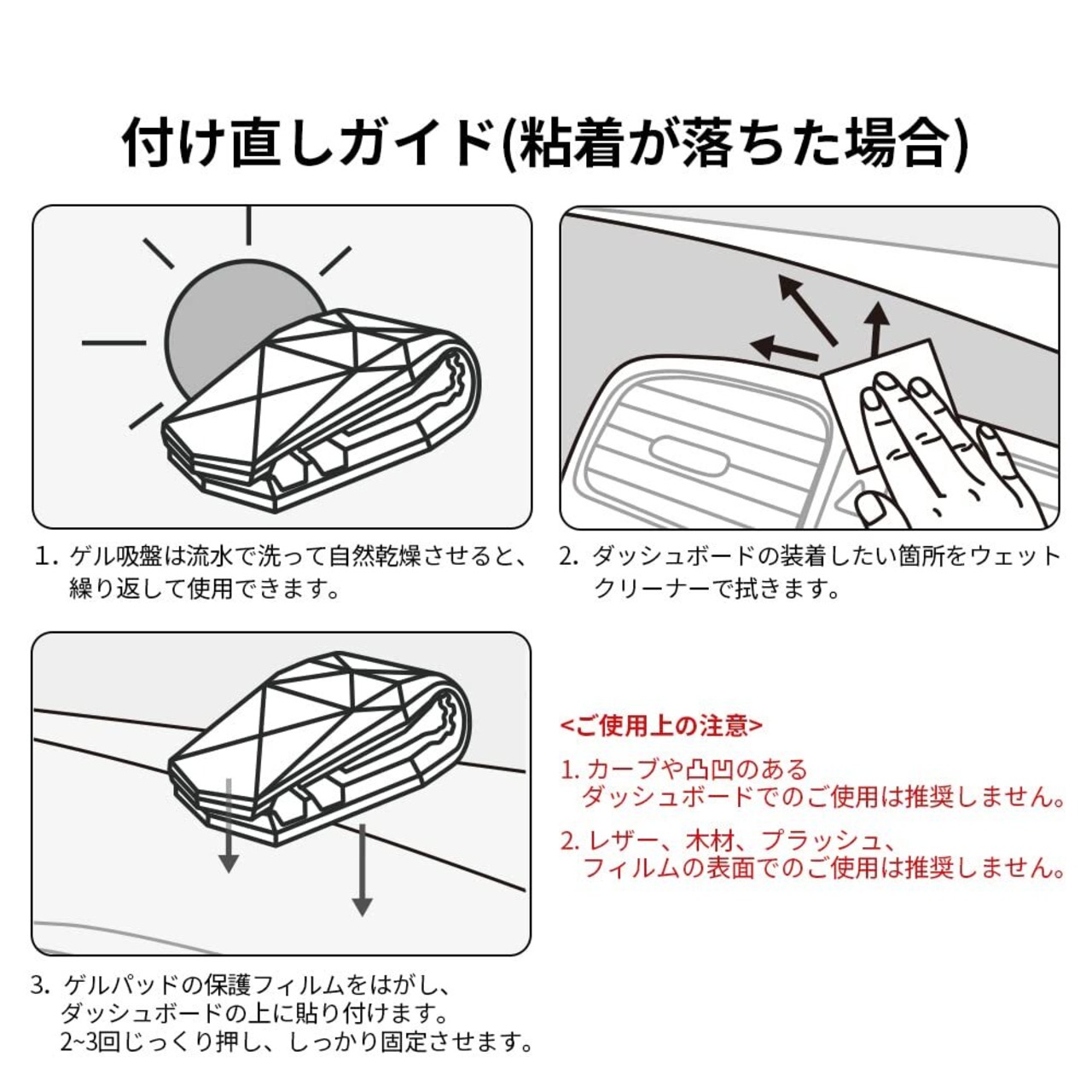 付け直しガイド(粘着が落ちた場合)

1. ゲル吸盤は流水で洗って自然乾燥させると、繰り返して使用できます。

2. ダッシュボードの装着したい箇所をウェットクリーナーで拭きます。

3. ゲルパッドの保護フィルムをはがし、ダッシュボードの上に貼り付けます。2~3回じっくり押し、しっかり固定させます。

<ご使用上の注意>

1. カーブや凸凹のあるダッシュボードでのご使用は推奨しません。

2. レザー、木材、プラッシュ、フィルムの表面でのご使用は推奨しません。