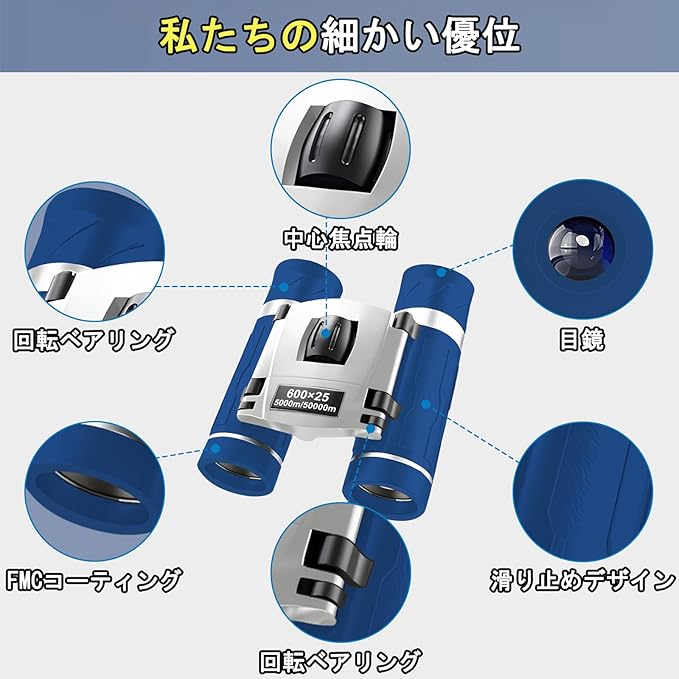 私たちの細かい優位

中心焦点輪

回転ベアリング

目鏡

600×25
5000m/50000m

FMCコーティング

滑り止めデザイン

回転ベアリング