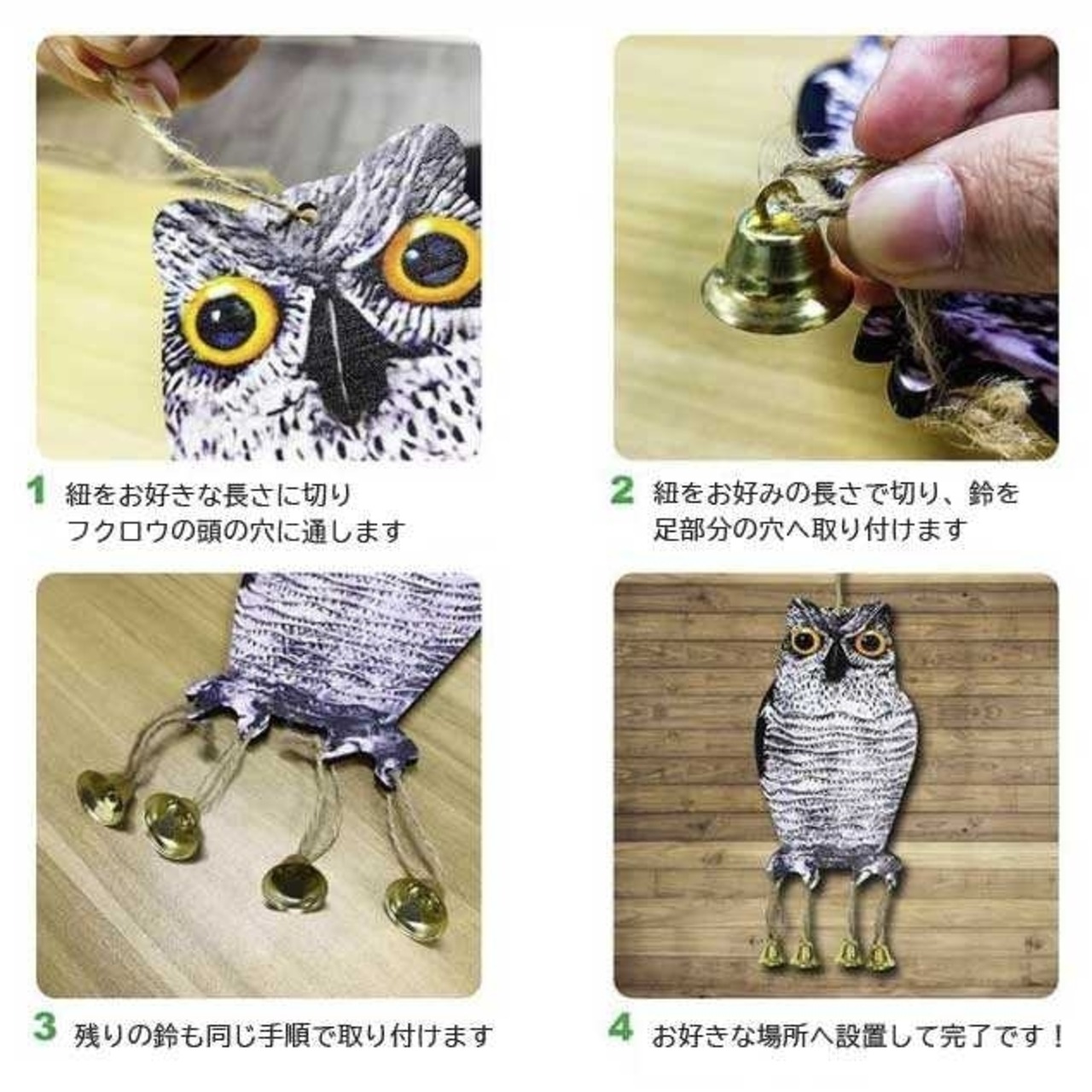 1 紐をお好きな長さに切り
フクロウの頭の穴に通します

2 紐をお好みの長さで切り、鈴を
足部分の穴へ取り付けます

3 残りの鈴も同じ手順で取り付けます

4 お好きな場所へ設置して完了です！