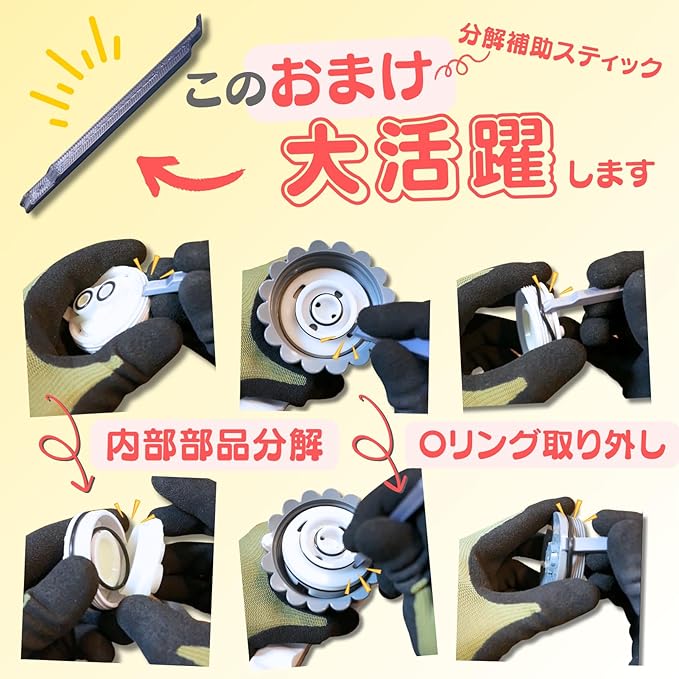 分解補助スティック

このおまけ

大活躍します

内部部品分解

Oリング取り外し