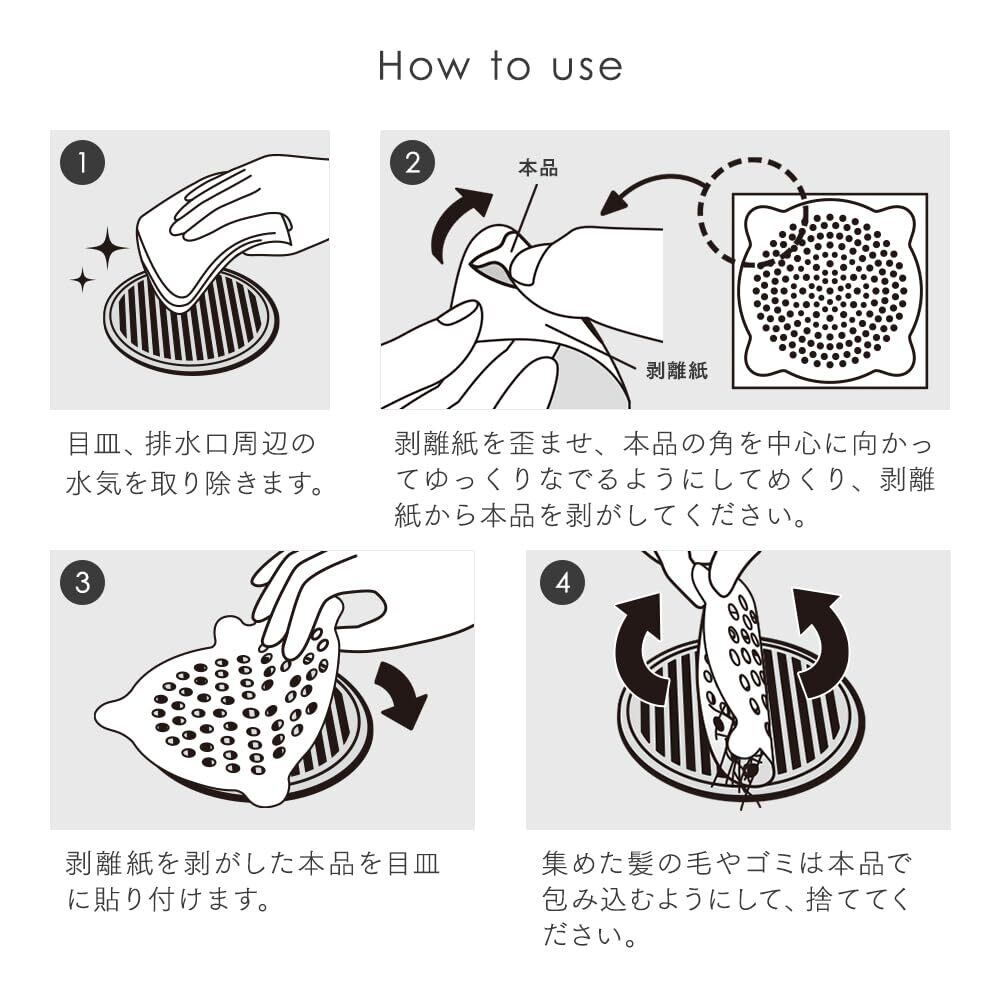 How to use

1

目皿、排水口周辺の水気を取り除きます。

2

本品

剥離紙

剥離紙を歪ませ、本品の角を中心に向かってゆっくりなでるようにしてめくり、剥離紙から本品を剥がしてください。

3

剥離紙を剥がした本品を目皿に貼り付けます。

4

集めた髪の毛やゴミは本品で包み込むようにして、捨ててください。