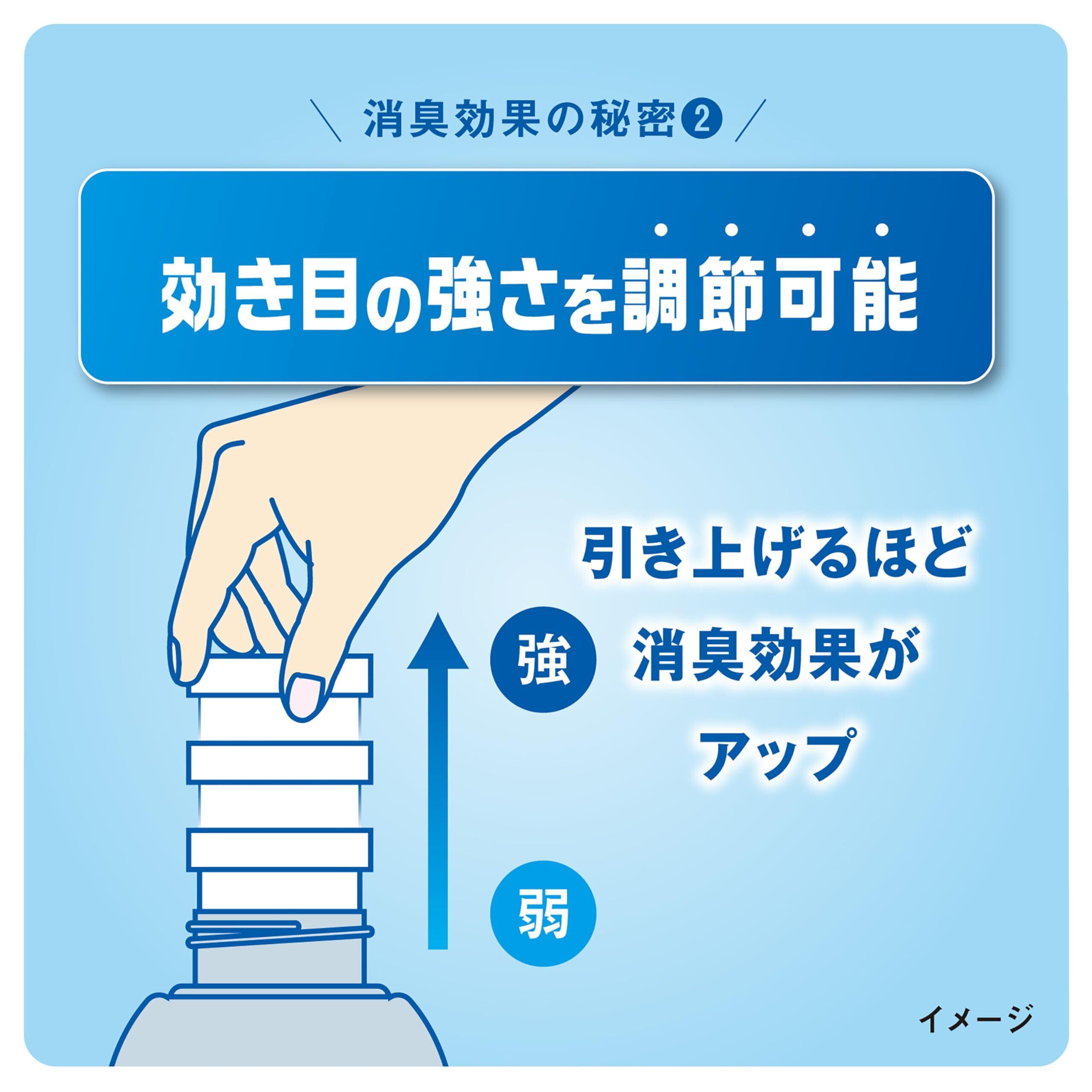 ＼ 消臭効果の秘密❷ ／

効き目の強さを調節可能

引き上げるほど
消臭効果が
アップ

強

弱

イメージ