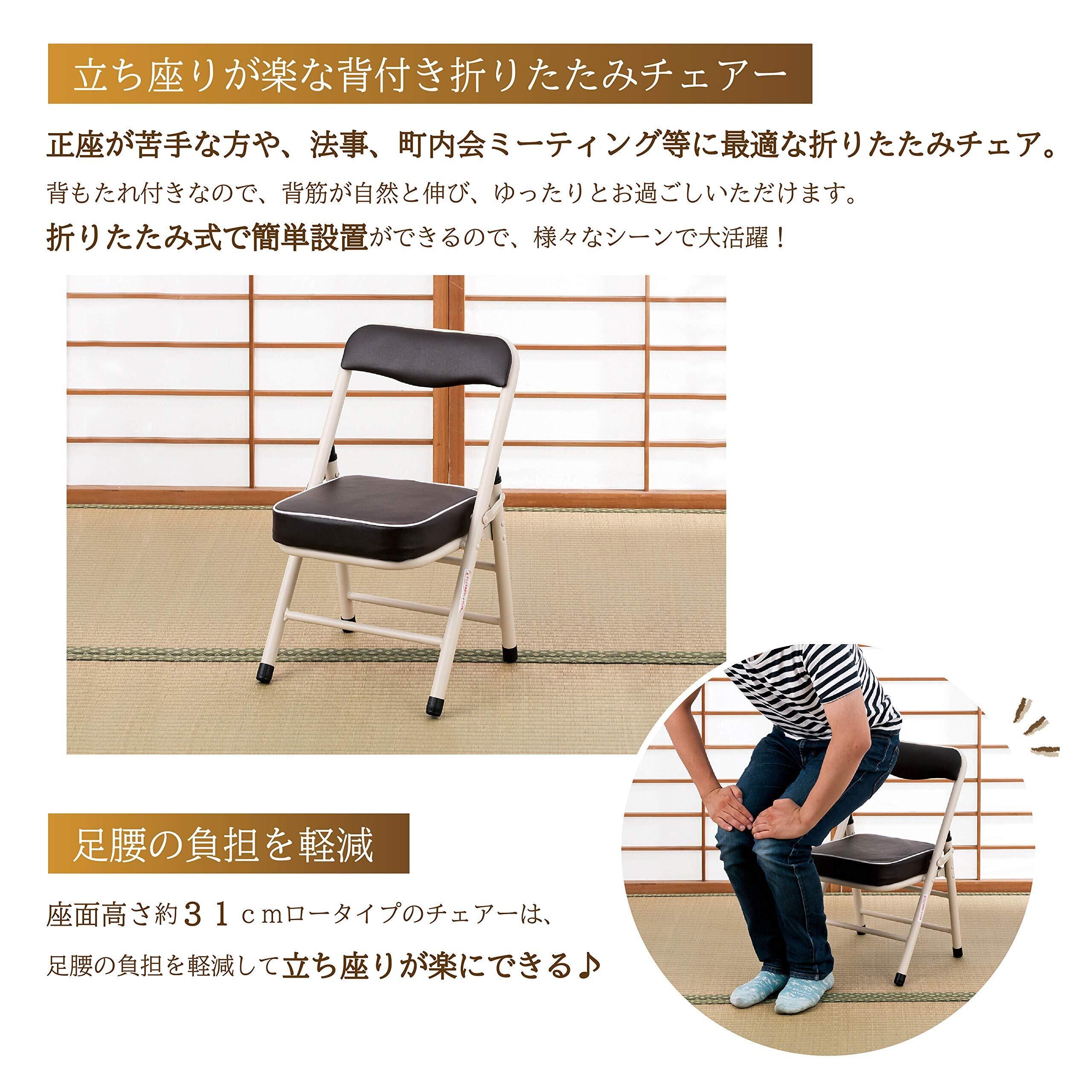 立ち座りが楽な背付き折りたたみチェアー

正座が苦手な方や、法事、町内会ミーティング等に最適な折りたたみチェア。

背もたれ付きなので、背筋が自然と伸び、ゆったりとお過ごしいただけます。

折りたたみ式で簡単設置ができるので、様々なシーンで大活躍！

足腰の負担を軽減

座面高さ約３１ｃｍロータイプのチェアーは、

足腰の負担を軽減して立ち座りが楽にできる♪