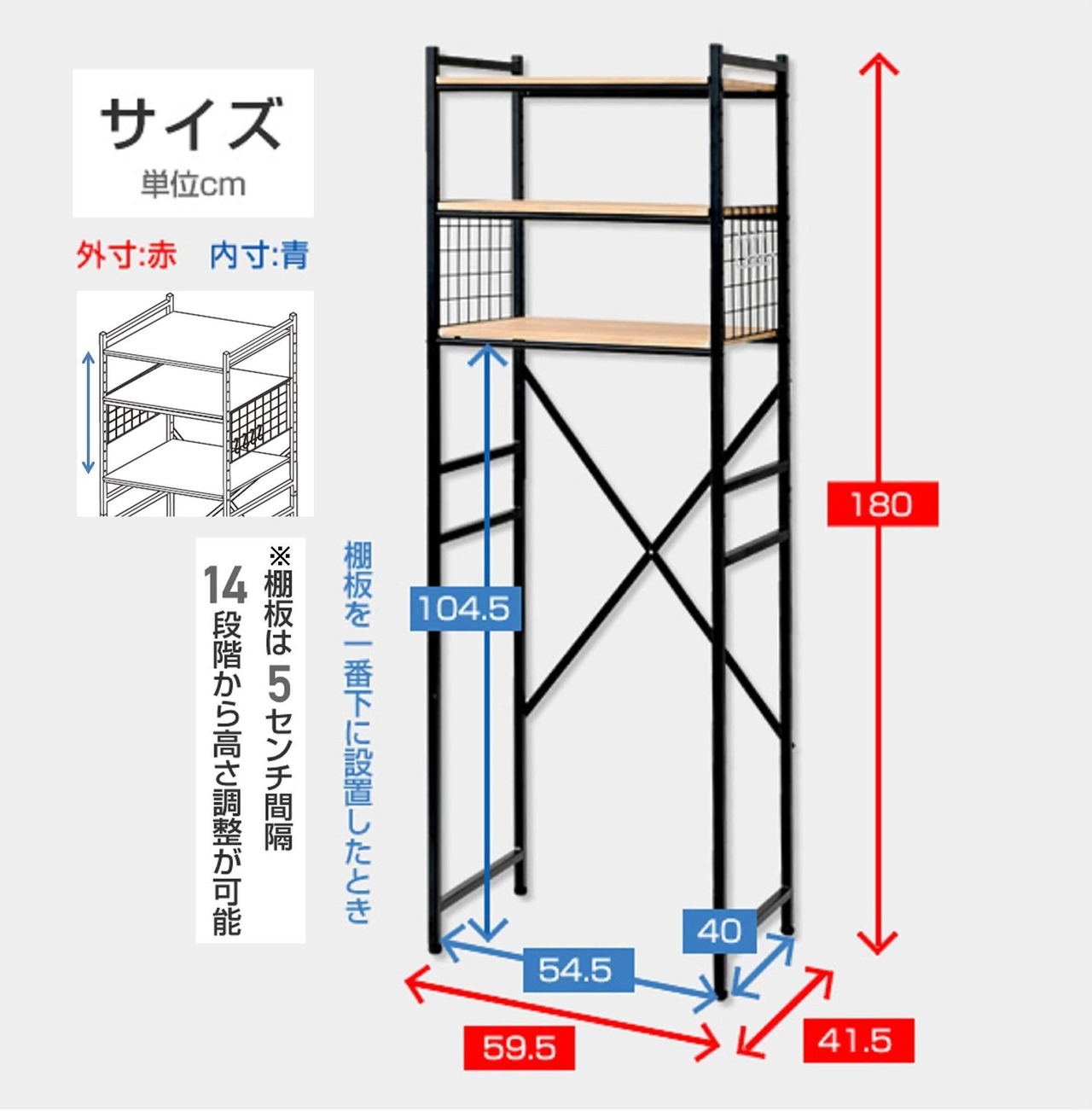 サイズ
単位cm

外寸:赤　内寸:青

※棚板は5センチ間隔
14段階から高さ調整が可能

棚板を一番下に設置したとき

104.5

180

40

54.5

59.5

41.5