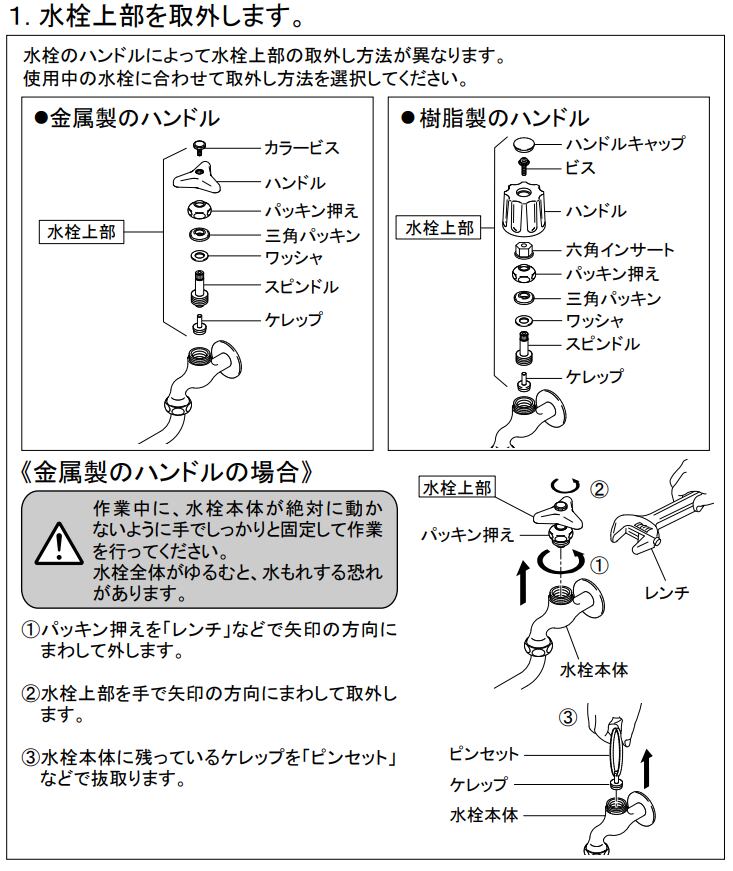 1. 水栓上部を取外します。

水栓のハンドルによって水栓上部の取外し方法が異なります。
使用中の水栓に合わせて取外し方法を選択してください。

●金属製のハンドル

水栓上部

カラービス
ハンドル
パッキン押え
三角パッキン
ワッシャ
スピンドル
ケレップ

●樹脂製のハンドル

水栓上部

ハンドルキャップ
ビス
ハンドル
六角インサート
パッキン押え
三角パッキン
ワッシャ
スピンドル
ケレップ

《金属製のハンドルの場合》

作業中に、水栓本体が絶対に動かないように手でしっかりと固定して作業を行ってください。
水栓全体がゆるむと、水もれする恐れがあります。

①パッキン押えを「レンチ」などで矢印の方向にまわして外します。

②水栓上部を手で矢印の方向にまわして取外します。

③水栓本体に残っているケレップを「ピンセット」などで抜取ります。

水栓上部
②
パッキン押え
①
レンチ
水栓本体

③
ピンセット
ケレップ
水栓本体