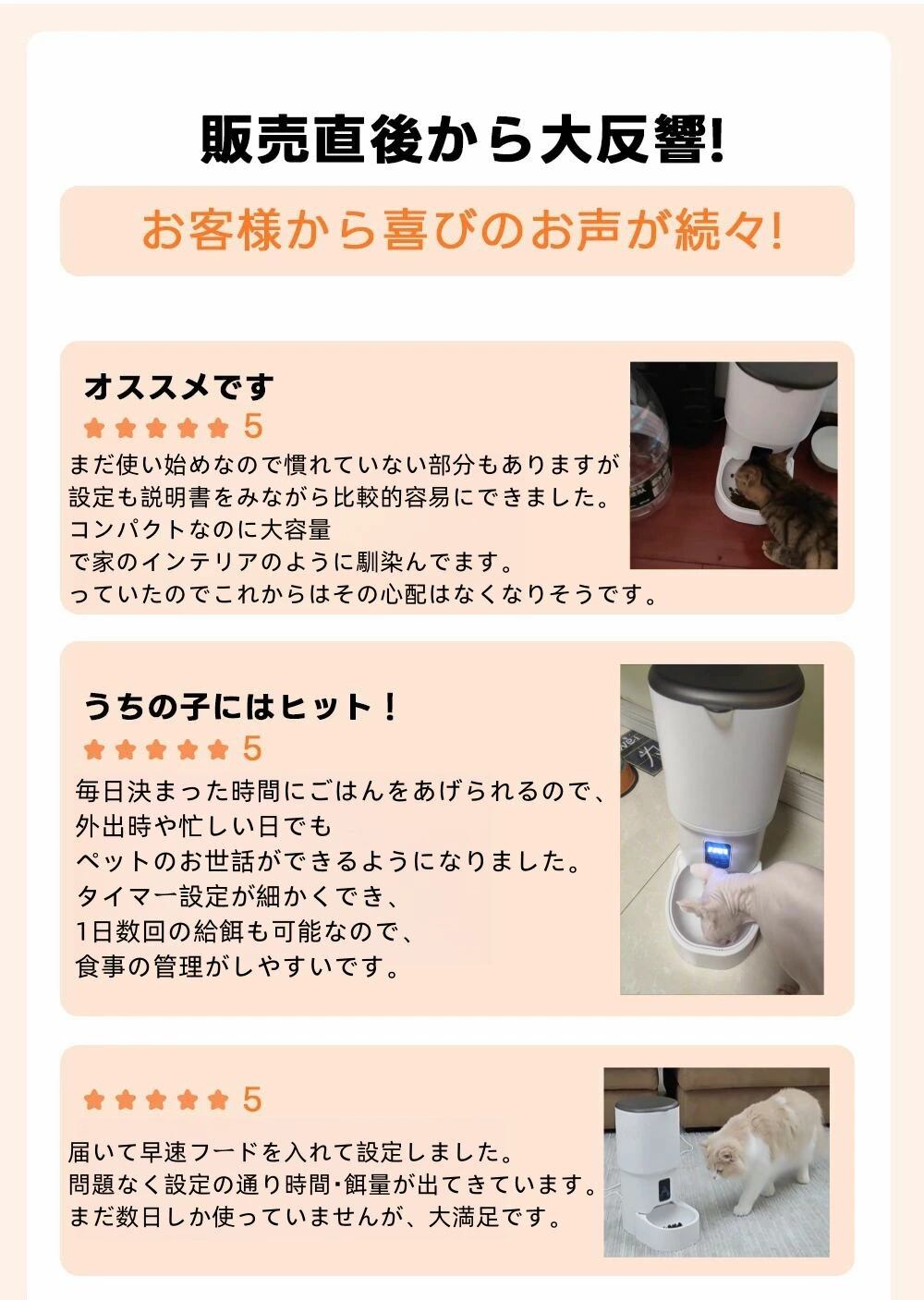 販売直後から大反響!

お客様から喜びのお声が続々!

オススメです

★★★★★ 5

まだ使い始めなので慣れていない部分もありますが
設定も説明書をみながら比較的容易にできました。
コンパクトなのに大容量
で家のインテリアのように馴染んでます。
っていたのでこれからはその心配はなくなりそうです。

うちの子にはヒット！

★★★★★ 5

毎日決まった時間にごはんをあげられるので、
外出時や忙しい日でも
ペットのお世話ができるようになりました。
タイマー設定が細かくでき、
1日数回の給餌も可能なので、
食事の管理がしやすいです。

★★★★★ 5

届いて早速フードを入れて設定しました。
問題なく設定の通り時間･餌量が出てきています。
まだ数日しか使っていませんが、大満足です。