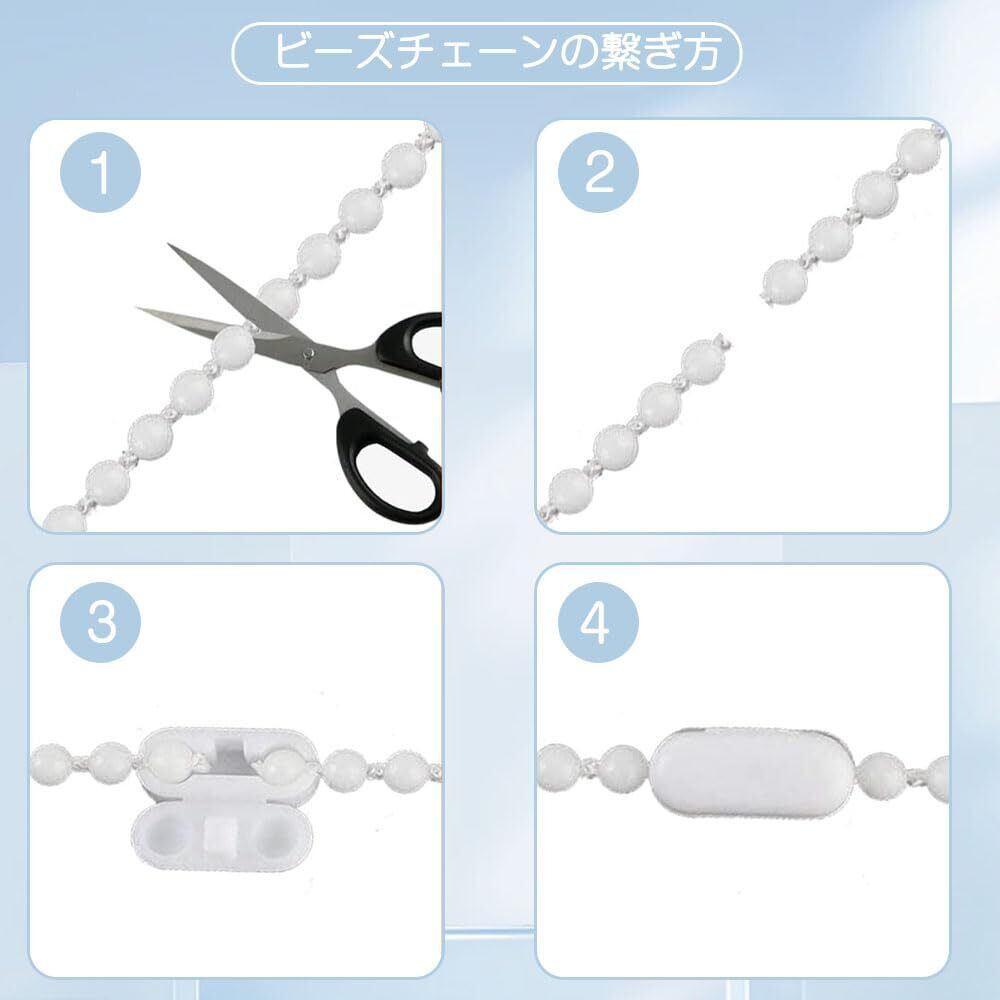 ビーズチェーンの繋ぎ方

1

2

3

4