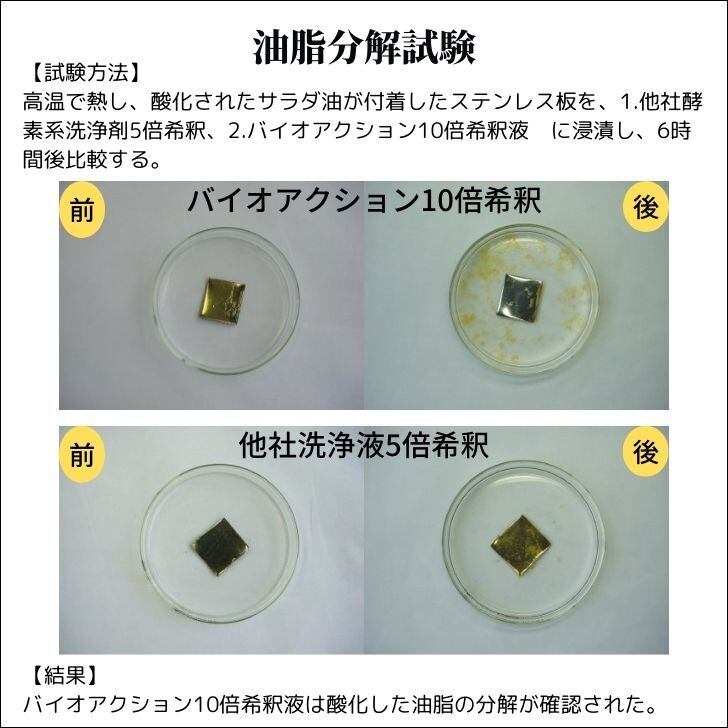 油脂分解試験

【試験方法】
高温で熱し、酸化されたサラダ油が付着したステンレス板を、1.他社酵素系洗浄剤5倍希釈、2.バイオアクション10倍希釈液　に浸漬し、6時間後比較する。

前

バイオアクション10倍希釈

後

前

他社洗浄液5倍希釈

後

【結果】
バイオアクション10倍希釈液は酸化した油脂の分解が確認された。