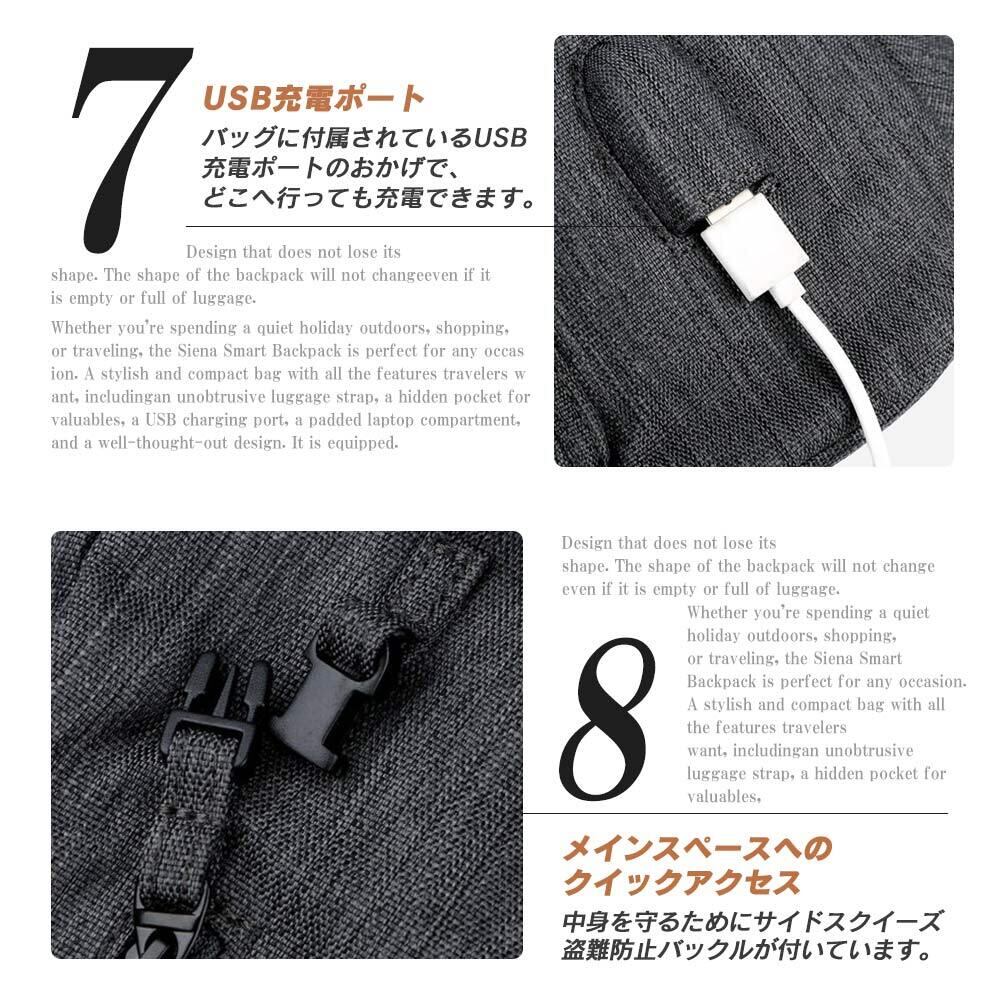 7

USB充電ポート

バッグに付属されているUSB充電ポートのおかげで、どこへ行っても充電できます。

Design that does not lose its shape. The shape of the backpack will not changeeven if it is empty or full of luggage.

Whether you're spending a quiet holiday outdoors, shopping, or traveling, the Siena Smart Backpack is perfect for any occas ion. A stylish and compact bag with all the features travelers w ant, includingan unobtrusive luggage strap, a hidden pocket for valuables, a USB charging port, a padded laptop compartment, and a well-thought-out design. It is equipped.

Design that does not lose its shape. The shape of the backpack will not change even if it is empty or full of luggage.

Whether you're spending a quiet holiday outdoors, shopping, or traveling, the Siena Smart Backpack is perfect for any occasion. A stylish and compact bag with all the features travelers want, includingan unobtrusive luggage strap, a hidden pocket for valuables,

8

メインスペースへのクイックアクセス

中身を守るためにサイドスクイーズ盗難防止バックルが付いています。