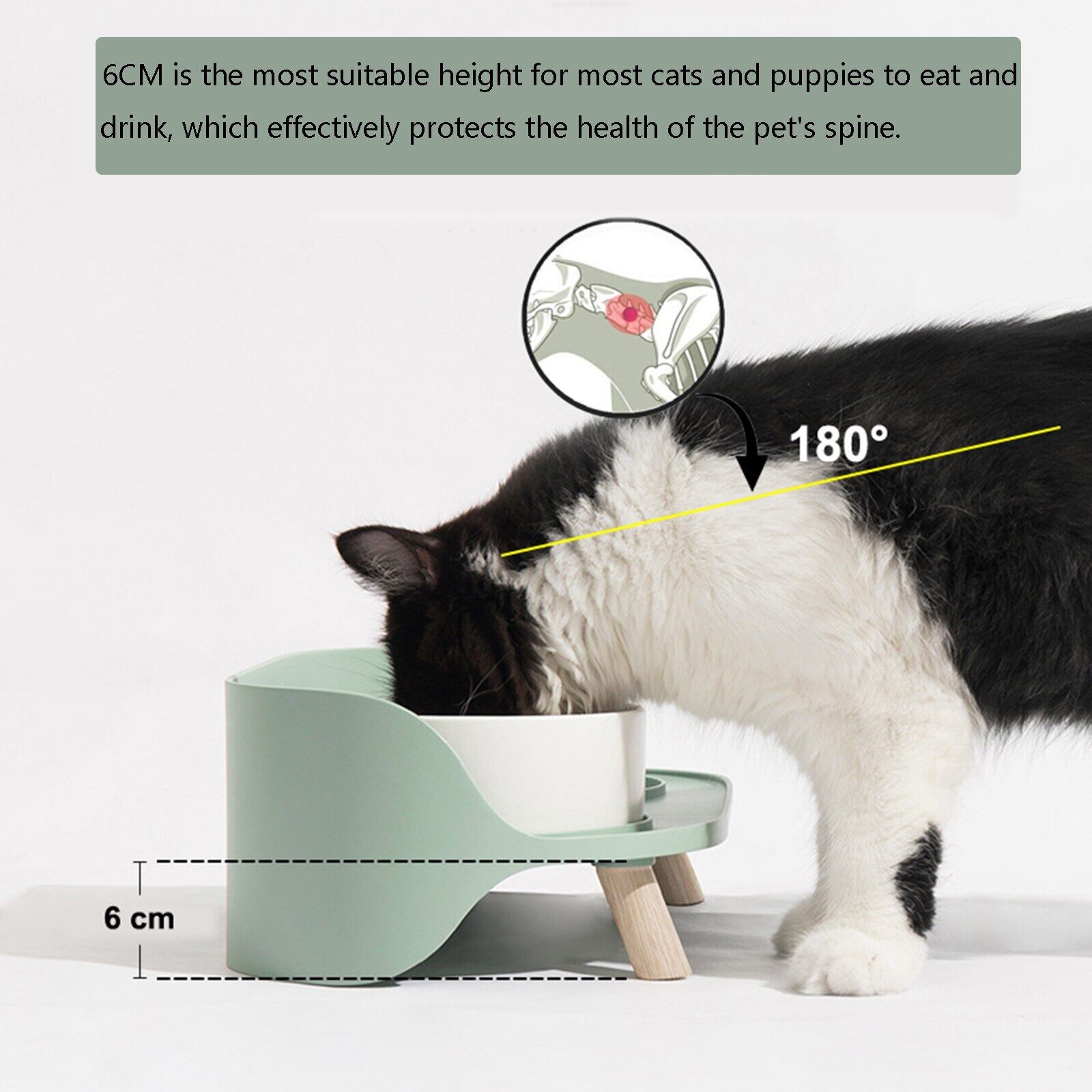 6CM is the most suitable height for most cats and puppies to eat and drink, which effectively protects the health of the pet's spine.

180°

6 cm