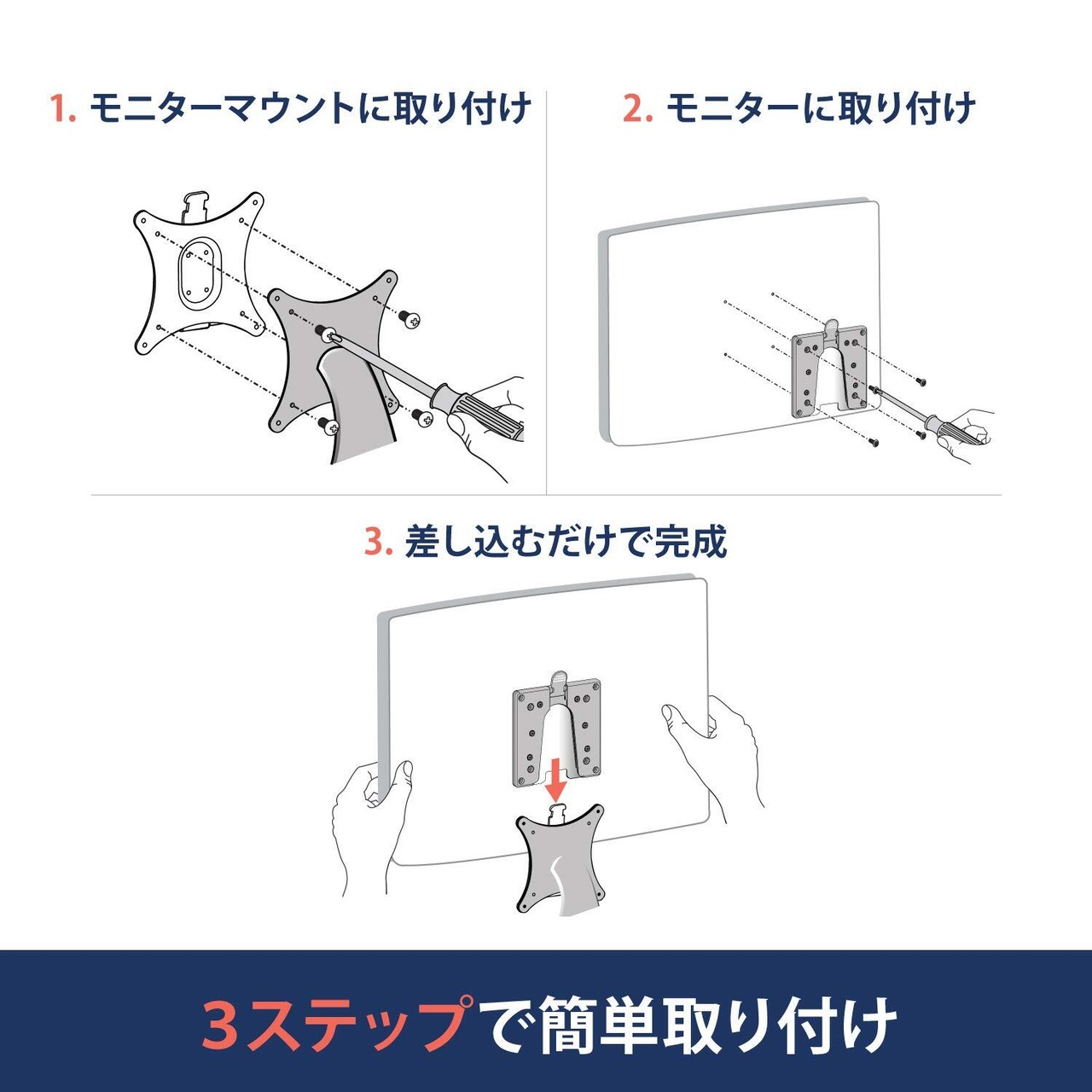 1. モニターマウントに取り付け

2. モニターに取り付け

3. 差し込むだけで完成

3ステップで簡単取り付け