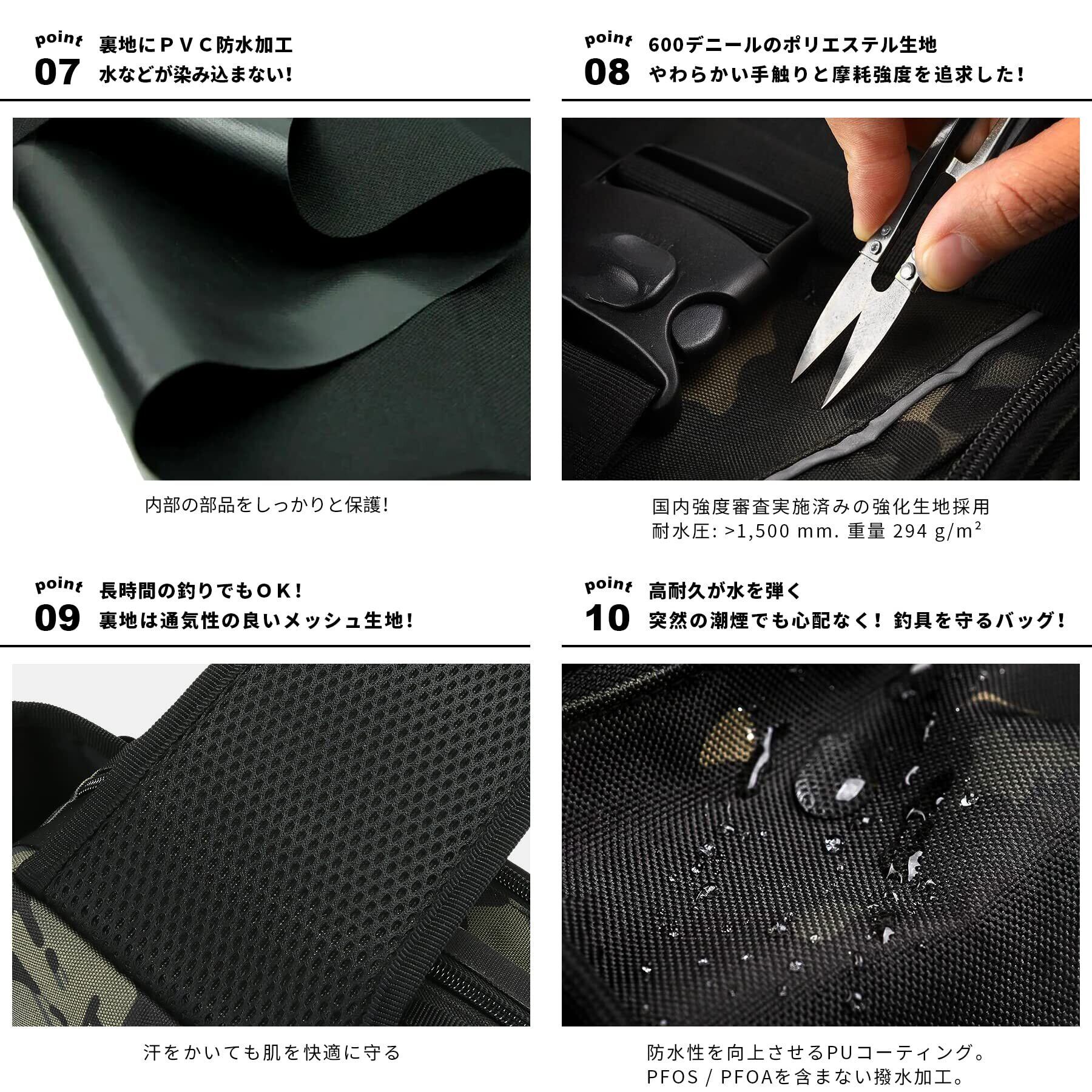 point
07
裏地にＰＶＣ防水加工
水などが染み込まない!

内部の部品をしっかりと保護!

point
08
600デニールのポリエステル生地
やわらかい手触りと摩耗強度を追求した!

国内強度審査実施済みの強化生地採用
耐水圧: >1,500 mm. 重量 294 g/m²

point
09
長時間の釣りでもＯＫ!
裏地は通気性の良いメッシュ生地!

汗をかいても肌を快適に守る

point
10
高耐久が水を弾く
突然の潮煙でも心配なく! 釣具を守るバッグ!

防水性を向上させるPUコーティング。
PFOS / PFOAを含まない撥水加工。