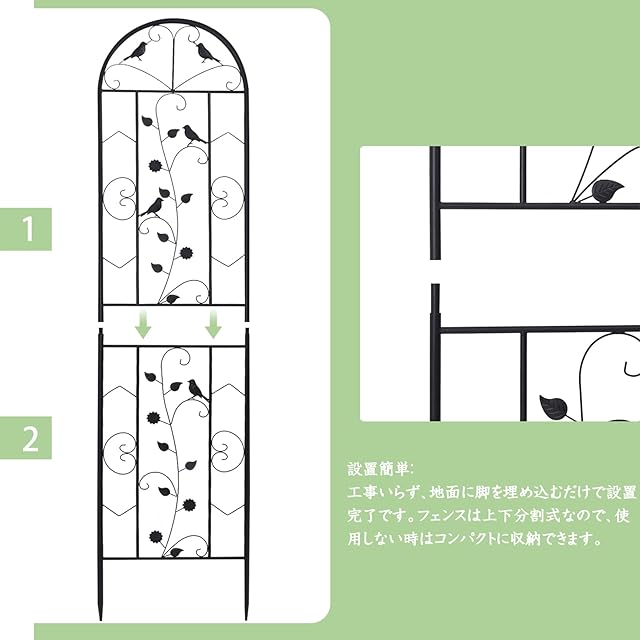 1

2

設置簡単:
工事いらず、地面に脚を埋め込むだけで設置完了です。フェンスは上下分割式なので、使用しない時はコンパクトに収納できます。